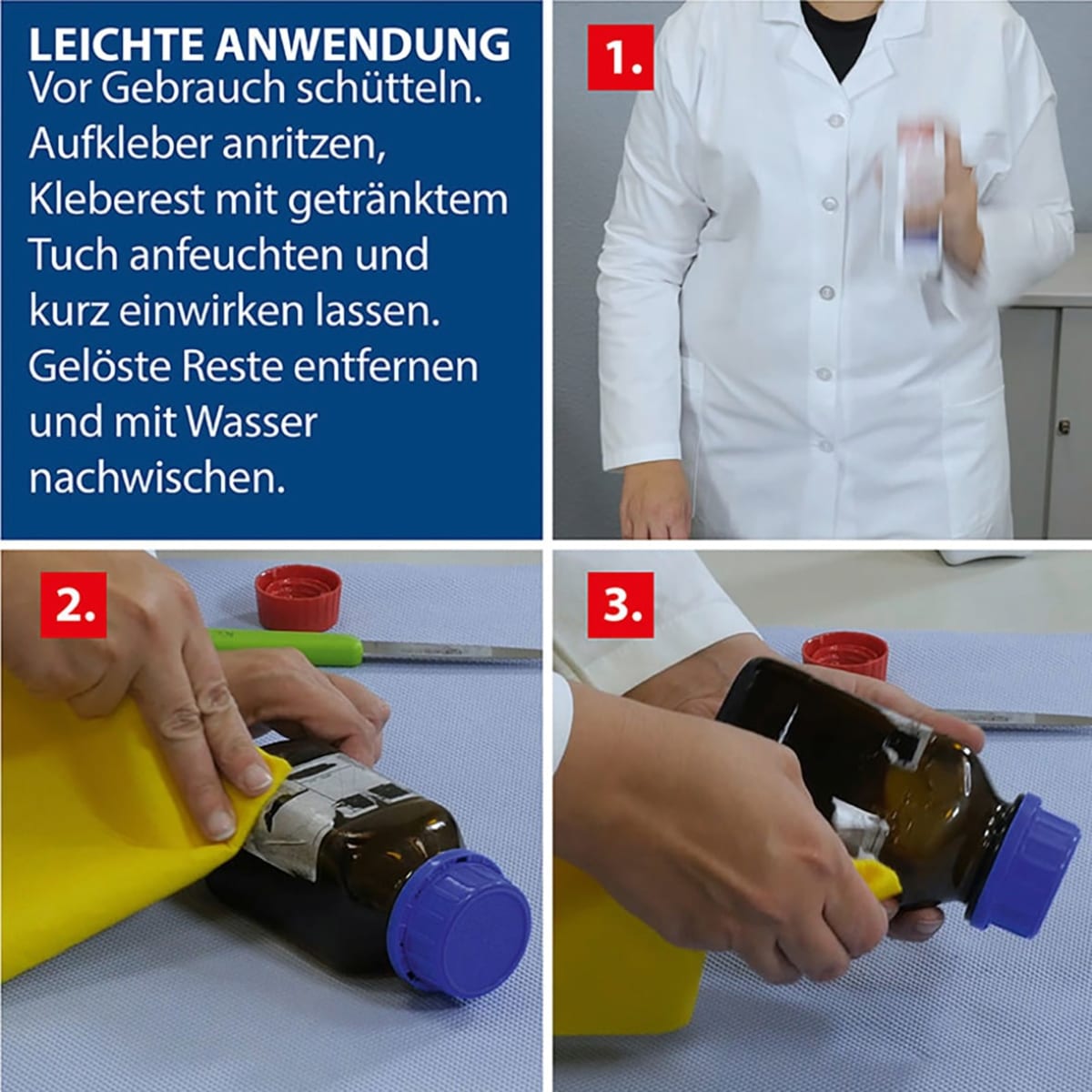 LEICHTE ANWENDUNG
Vor Gebrauch schütteln. Aufkleber anritzen, Kleberest mit getränktem Tuch anfeuchten und kurz einwirken lassen. Gelöste Reste entfernen und mit Wasser nachwischen.

1.

2.

3.