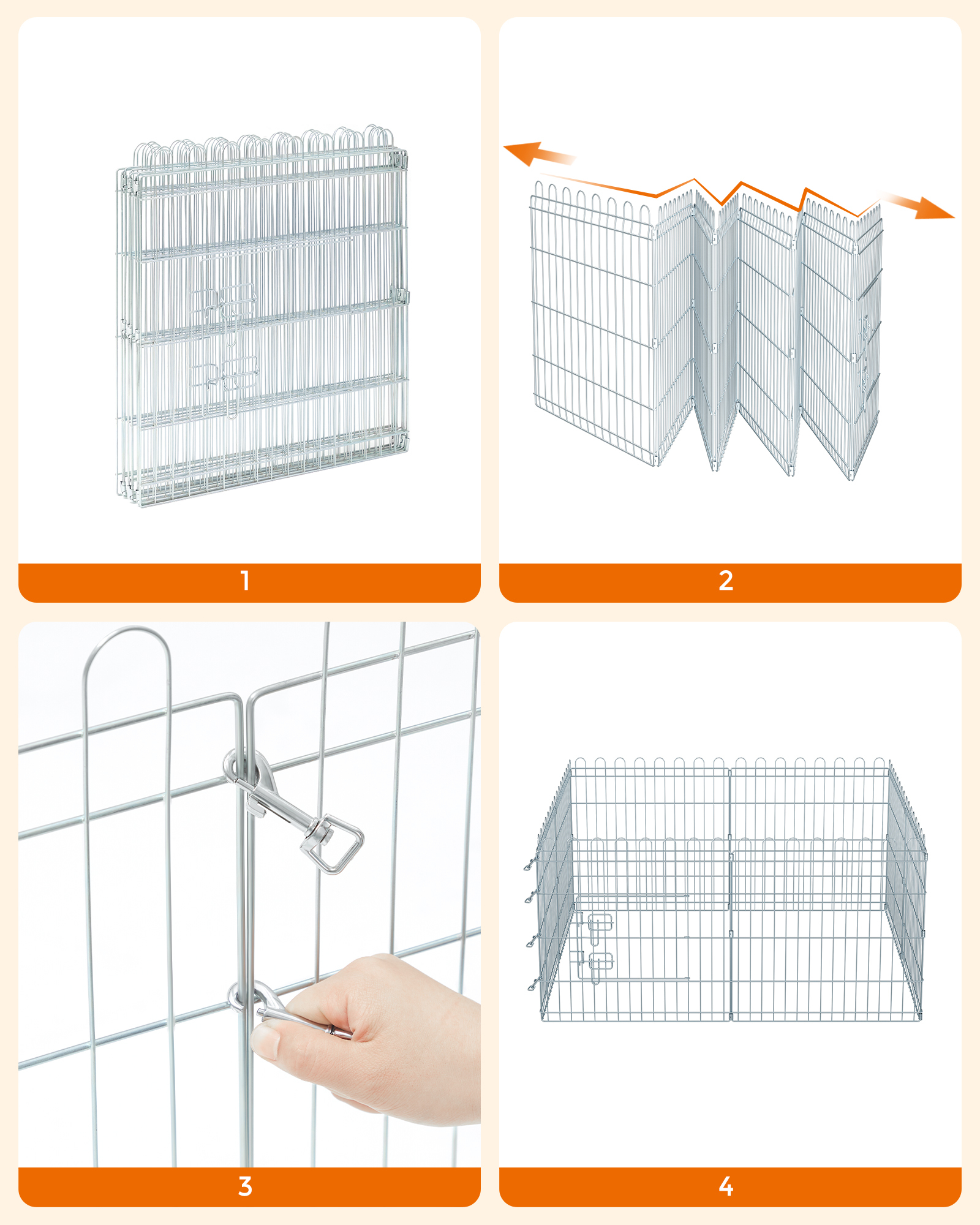 1

2

3

4