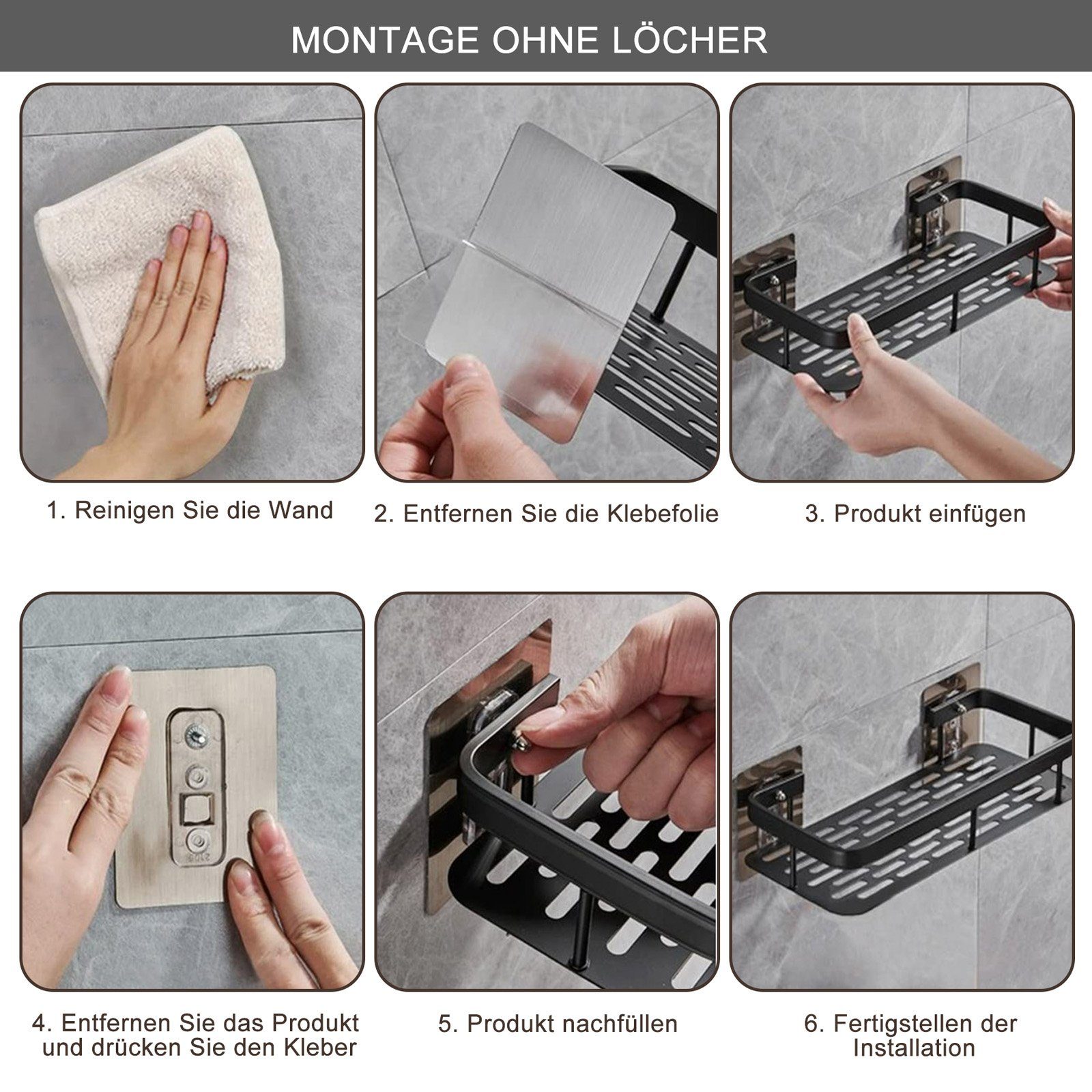 MONTAGE OHNE LÖCHER

1. Reinigen Sie die Wand

2. Entfernen Sie die Klebefolie

3. Produkt einfügen

4. Entfernen Sie das Produkt und drücken Sie den Kleber

5. Produkt nachfüllen

6. Fertigstellen der Installation