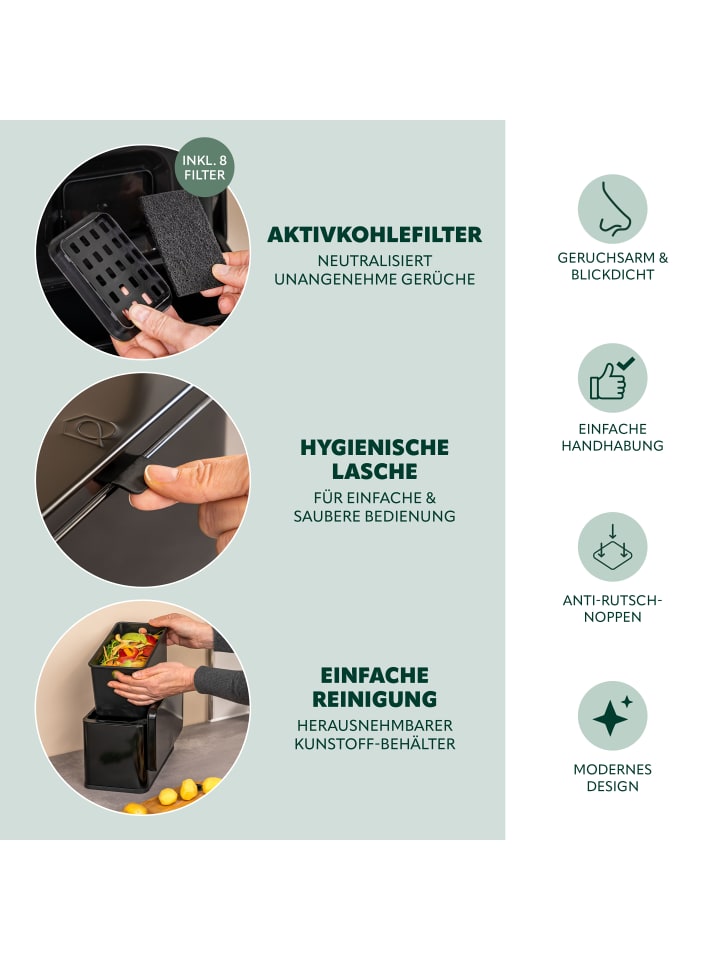 INKL. 8 FILTER

AKTIVKOHLEFILTER
NEUTRALISIERT UNANGENEHME GERÜCHE

HYGIENISCHE LASCHE
FÜR EINFACHE & SAUBERE BEDIENUNG

EINFACHE REINIGUNG
HERAUSNEHMBARER KUNSTOFF-BEHÄLTER

GERUCHSARM & BLICKDICHT

EINFACHE HANDHABUNG

ANTI-RUTSCH-NOPPEN

MODERNES DESIGN