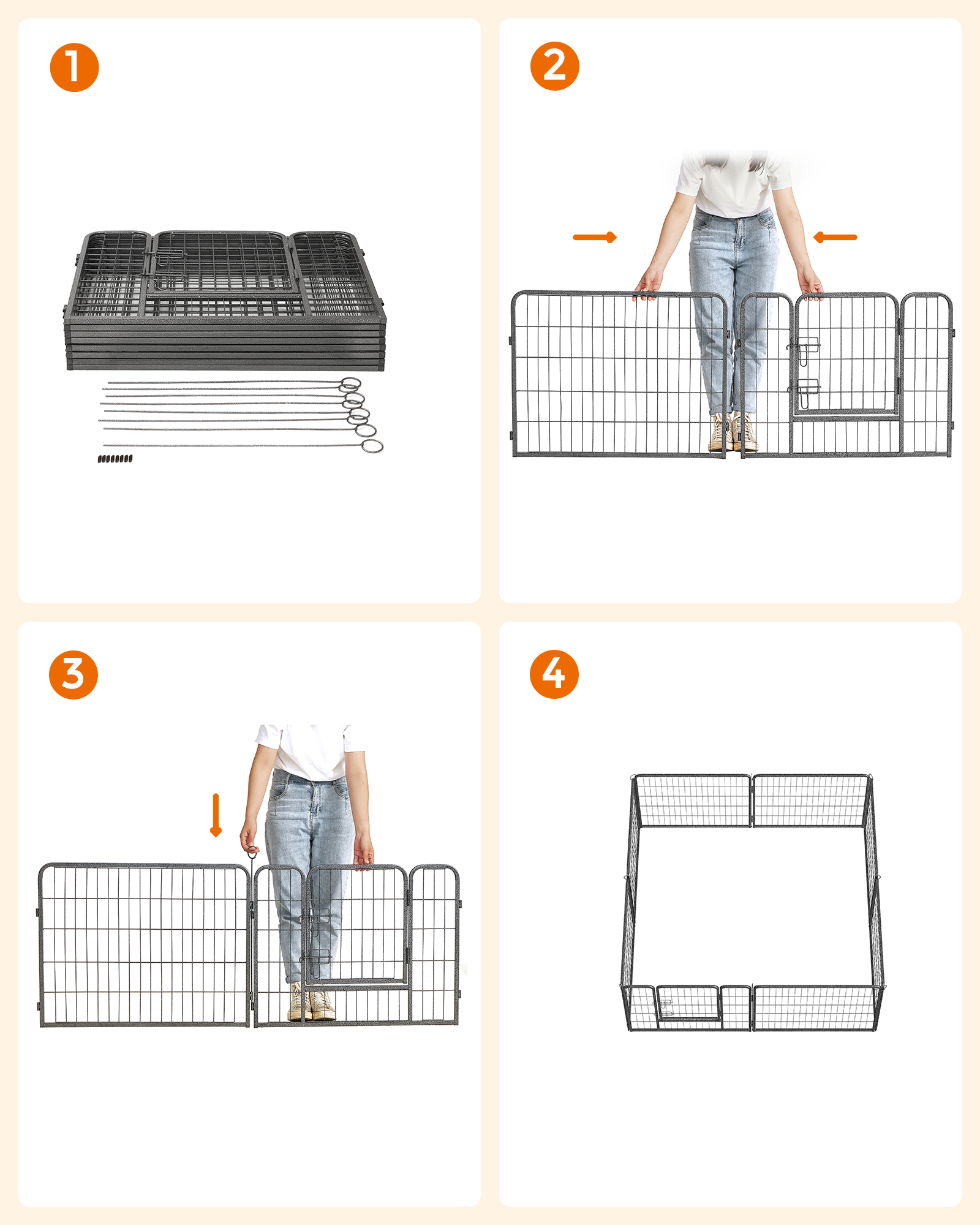 1

2

3

4