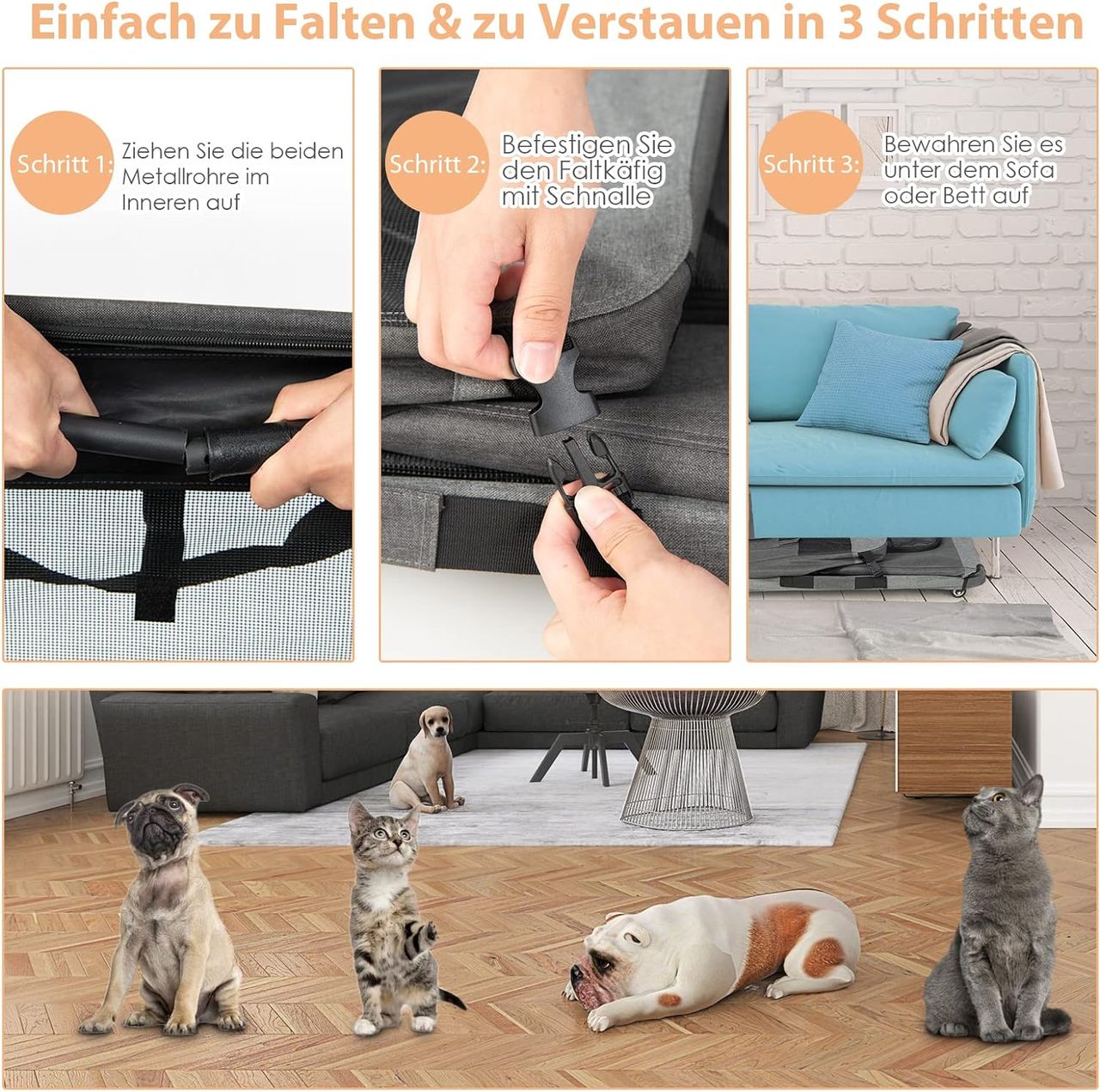 Einfach zu Falten & zu Verstauen in 3 Schritten

Schritt 1: Ziehen Sie die beiden Metallrohre im Inneren auf

Schritt 2: Befestigen Sie den Faltkäfig mit Schnalle

Schritt 3: Bewahren Sie es unter dem Sofa oder Bett auf