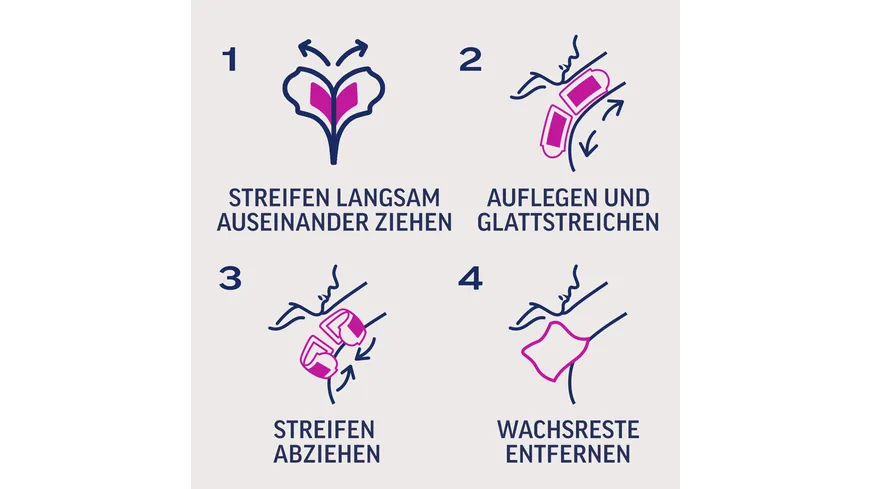 1

STREIFEN LANGSAM AUSEINANDER ZIEHEN

2

AUFLEGEN UND GLATTSTREICHEN

3

STREIFEN ABZIEHEN

4

WACHSRESTE ENTFERNEN