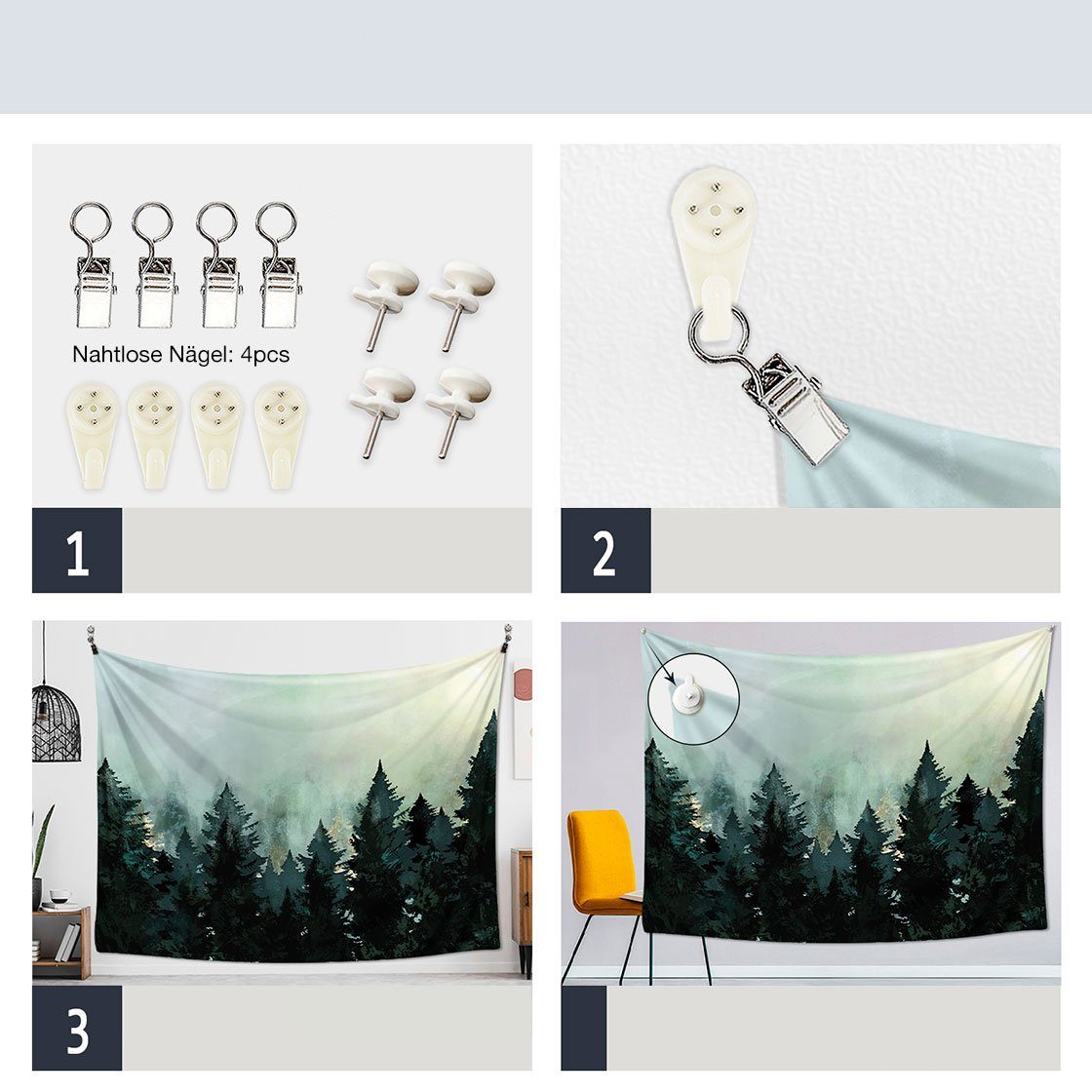 Nahtlose Nägel: 4pcs

1

2

3