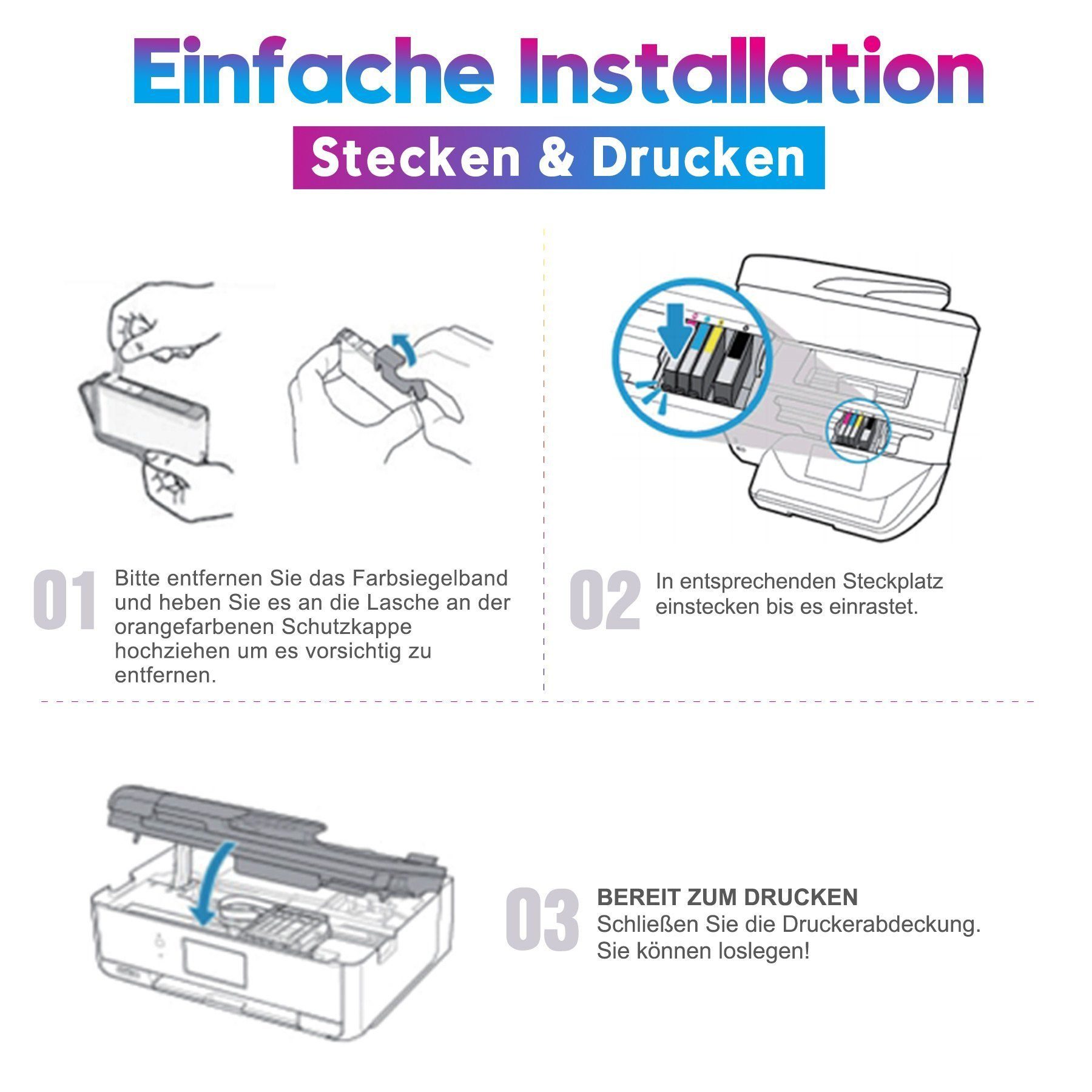 Einfache Installation

Stecken & Drucken

01 Bitte entfernen Sie das Farbsiegelband und heben Sie es an die Lasche an der orangefarbenen Schutzkappe hochziehen um es vorsichtig zu entfernen.

02 In entsprechenden Steckplatz einstecken bis es einrastet.

03 BEREIT ZUM DRUCKEN
Schließen Sie die Druckerabdeckung.
Sie können loslegen!