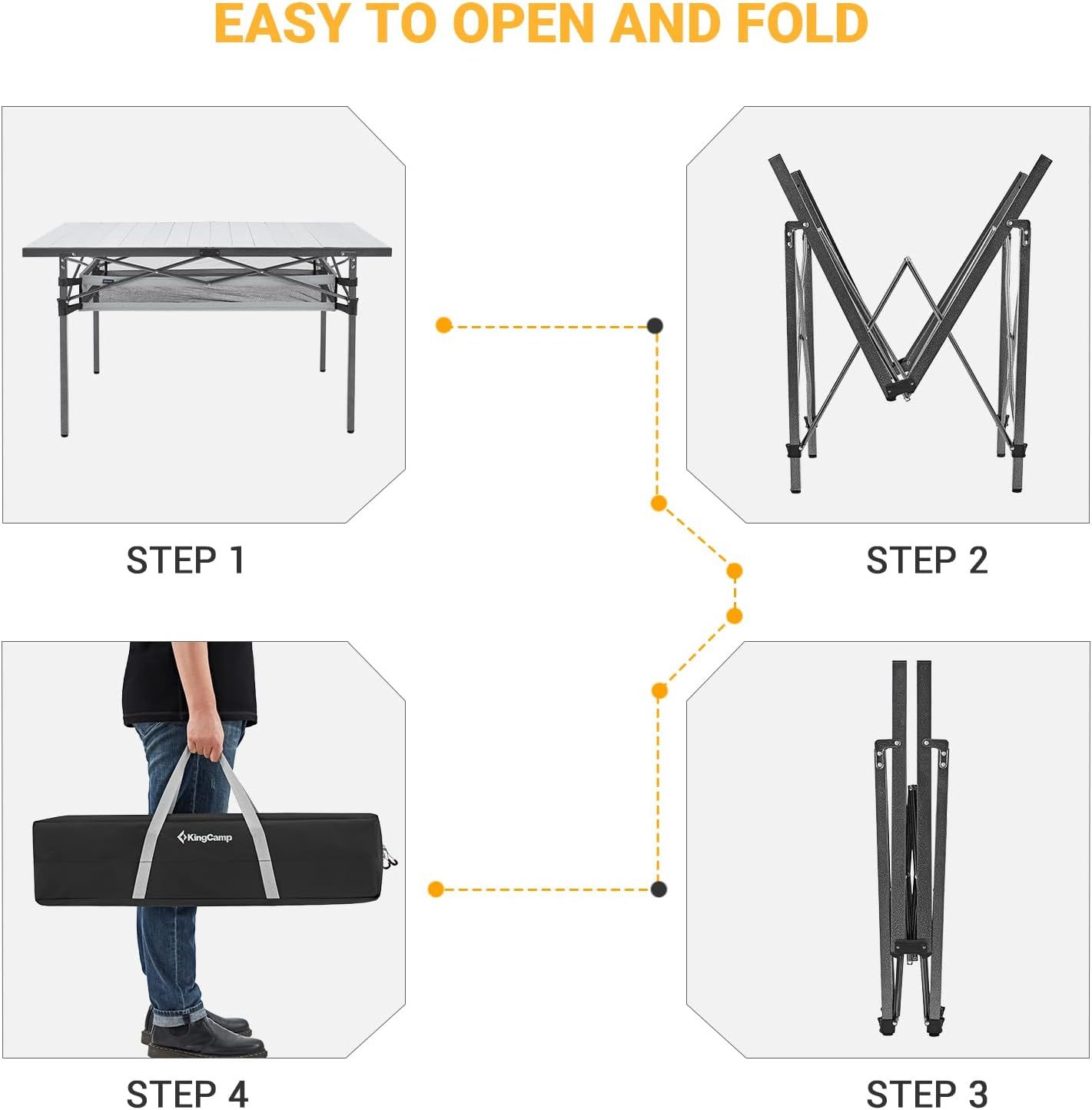 EASY TO OPEN AND FOLD

STEP 1

STEP 2

KingCamp

STEP 4

STEP 3