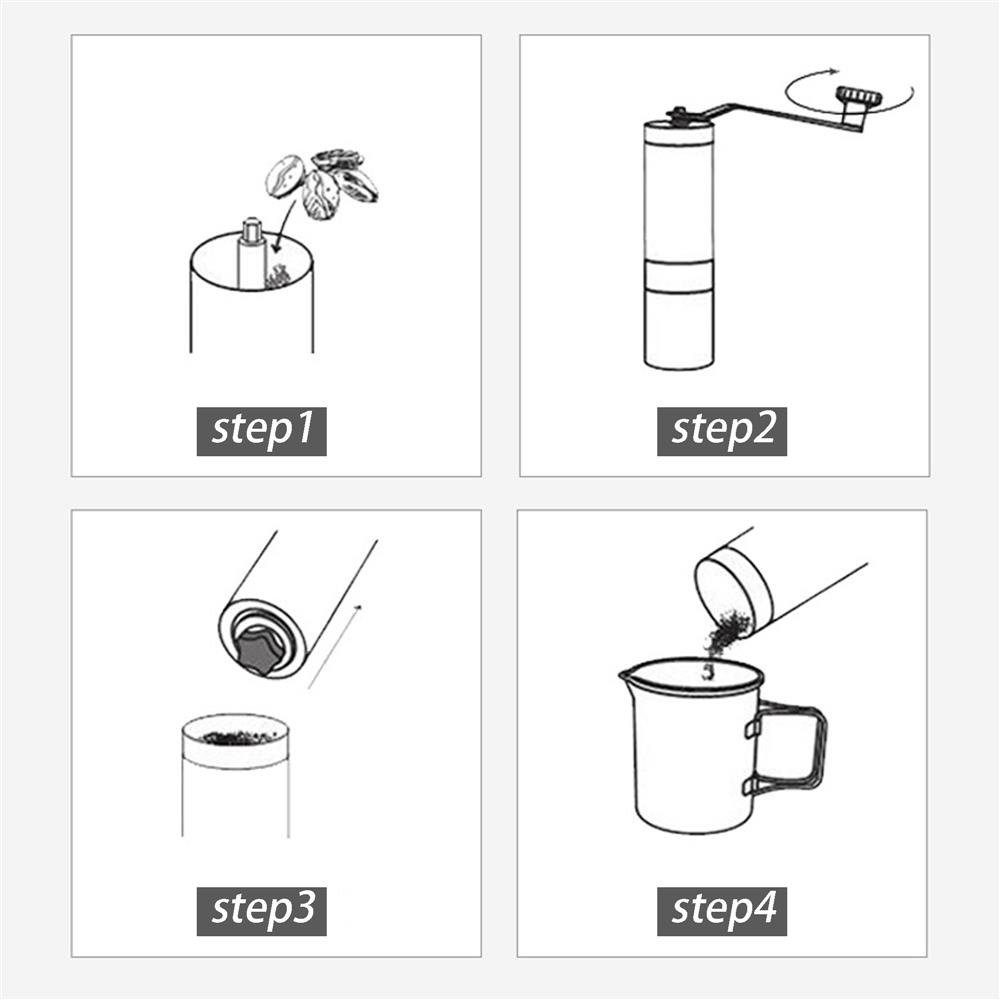 step1

step2

step3

step4