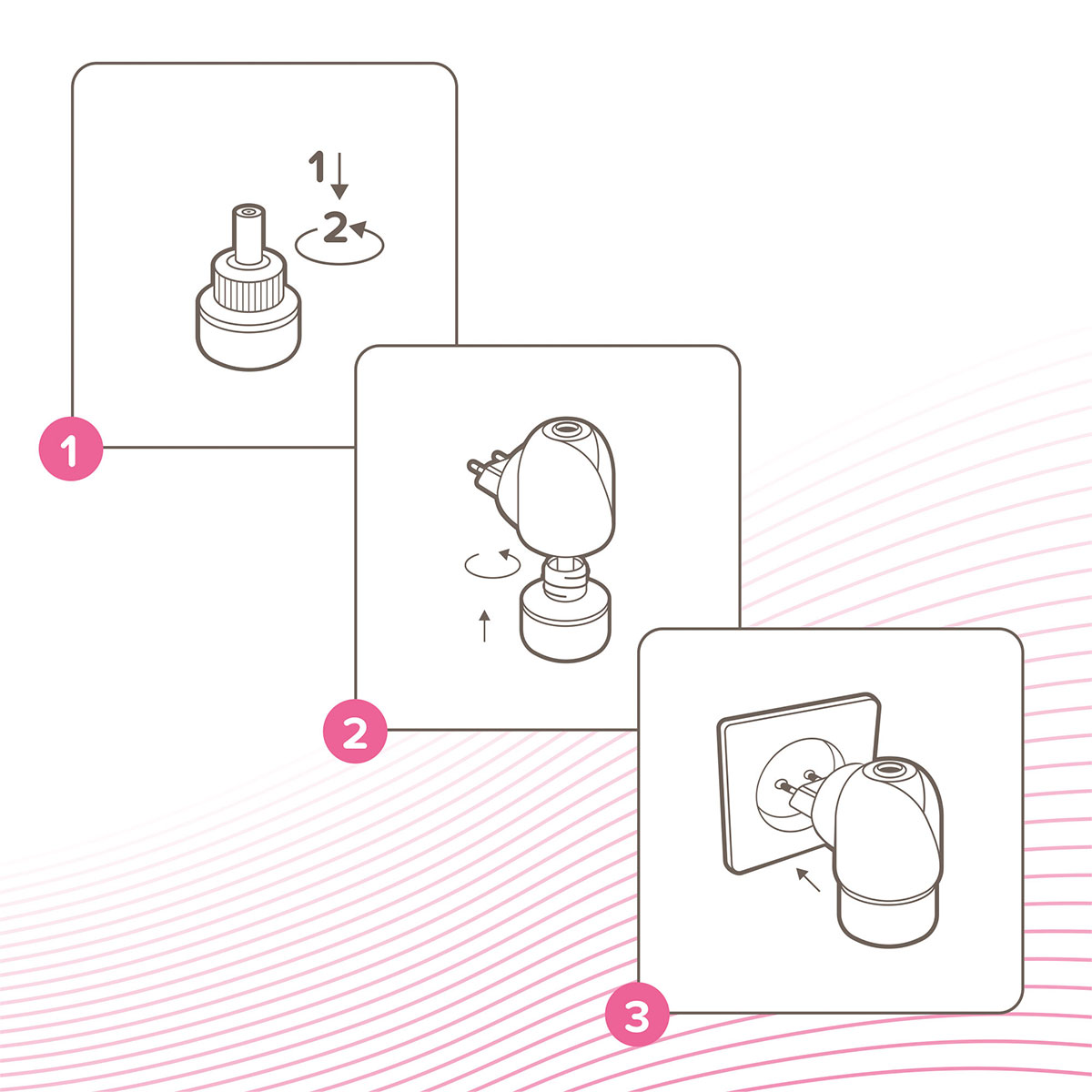 1
2
1
2
3