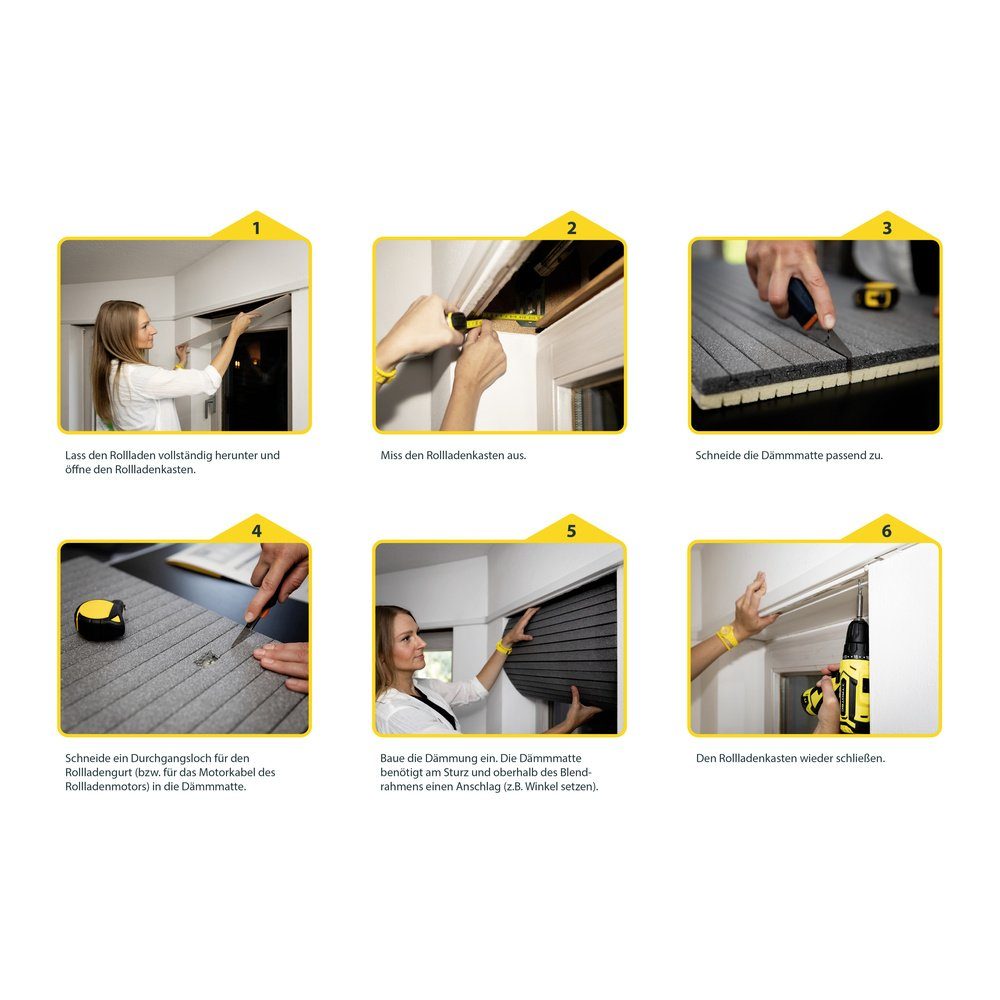 1

Lass den Rollladen vollständig herunter und öffne den Rollladenkasten.

2

Miss den Rollladenkasten aus.

3

Schneide die Dämmmatte passend zu.

4

Schneide ein Durchgangsloch für den Rollladengurt (bzw. für das Motorkabel des Rollladenmotors) in die Dämmmatte.

5

Baue die Dämmung ein. Die Dämmmatte benötigt am Sturz und oberhalb des Blendrahmens einen Anschlag (z.B. Winkel setzen).

6

Den Rollladenkasten wieder schließen.