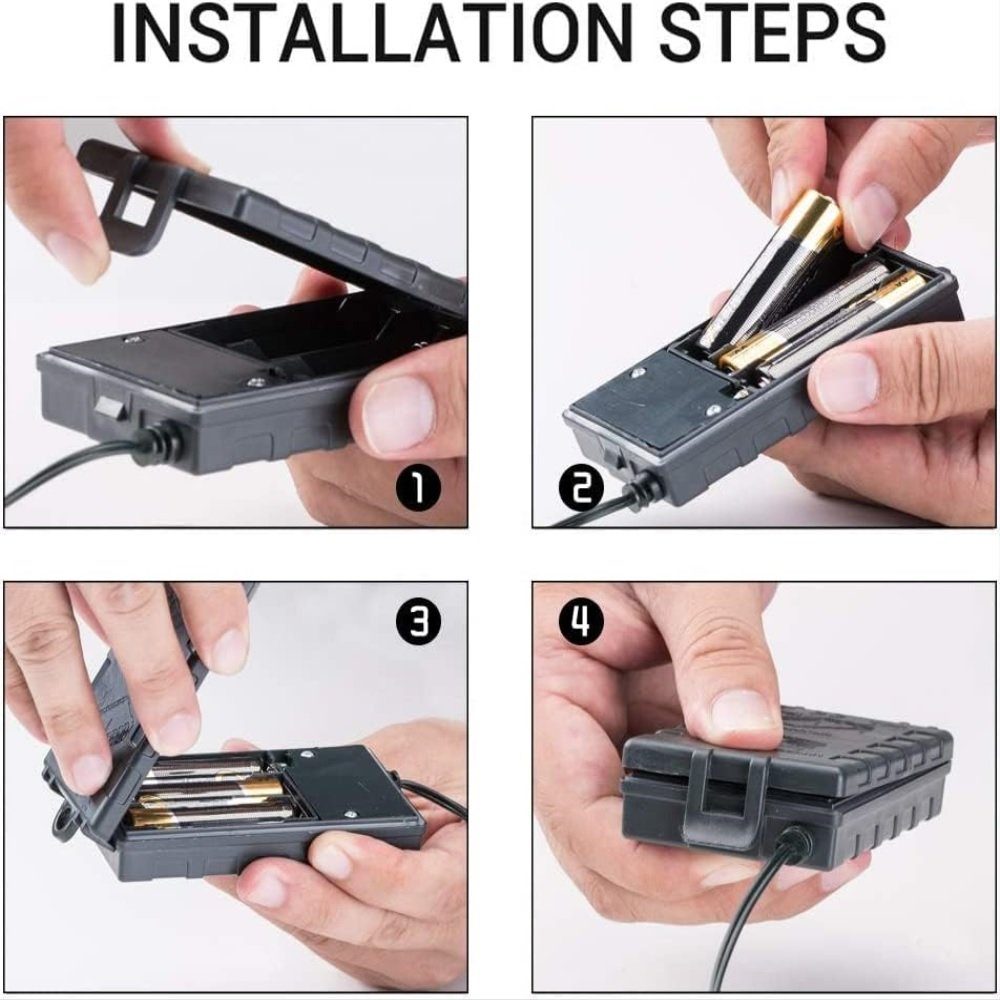 INSTALLATION STEPS

1

2

3

4