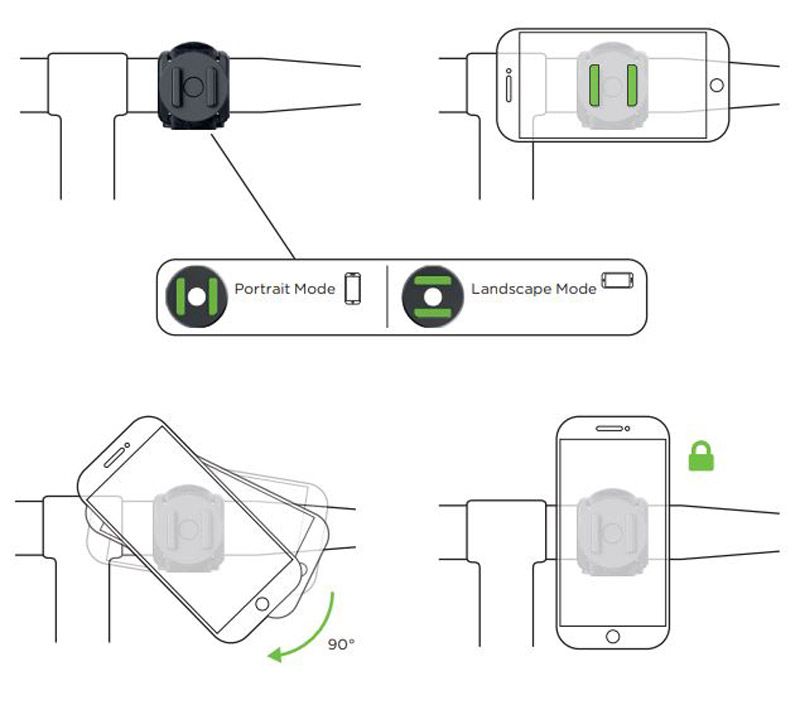 Portrait Mode

Landscape Mode

90°