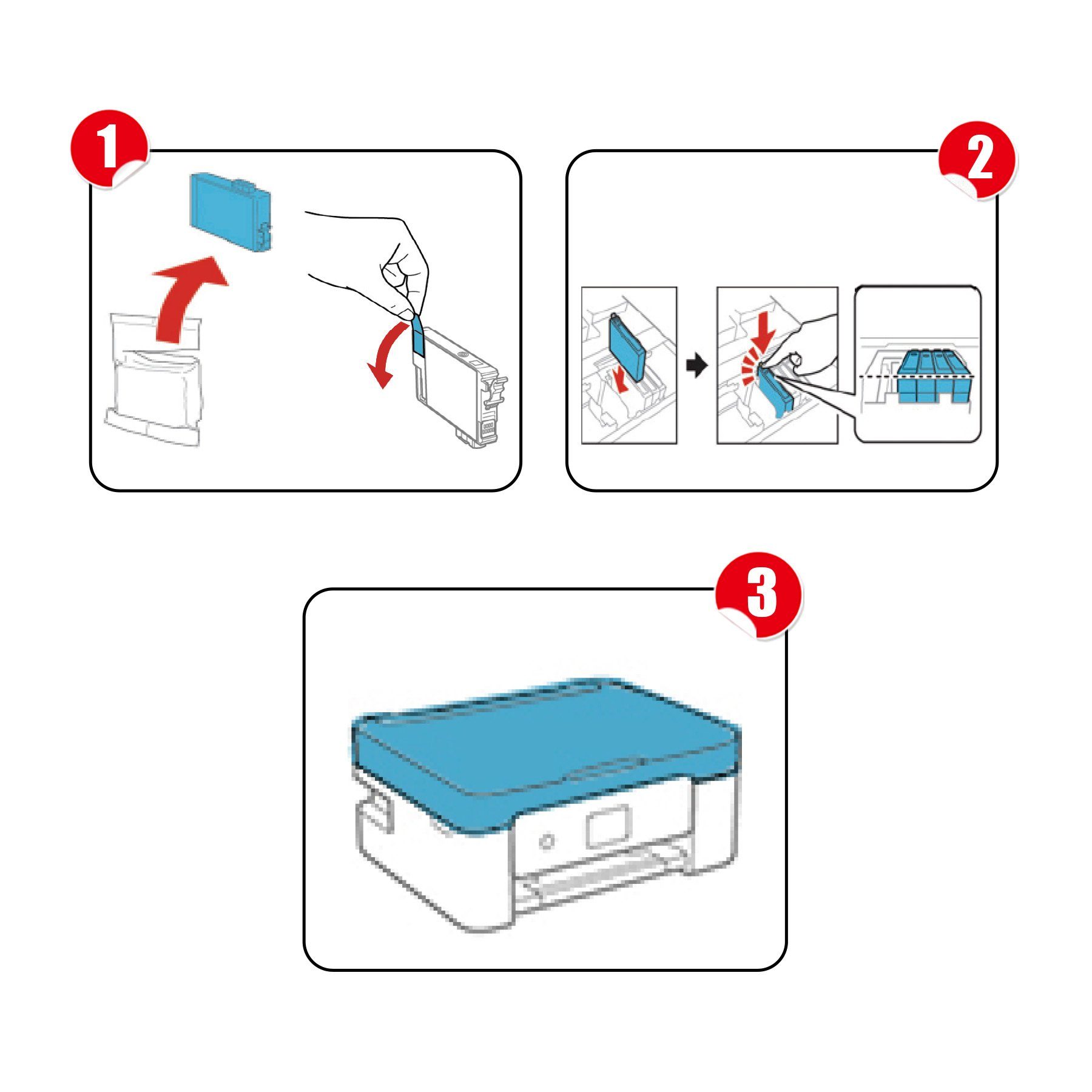 1

2

3