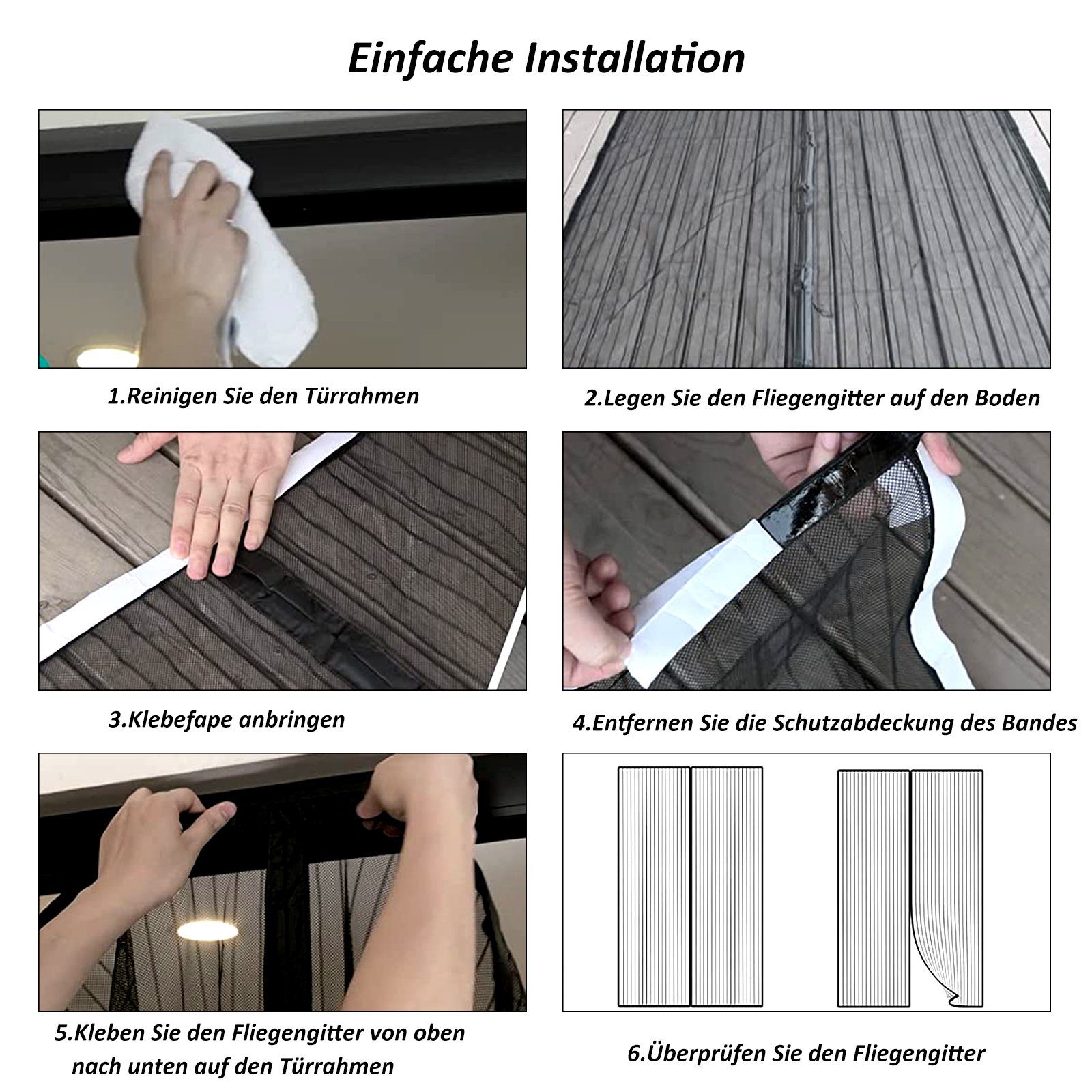 Einfache Installation

1.Reinigen Sie den Türrahmen

2.Legen Sie den Fliegengitter auf den Boden

3.Klebefape anbringen

4.Entfernen Sie die Schutzabdeckung des Bandes

5.Kleben Sie den Fliegengitter von oben nach unten auf den Türrahmen

6.Überprüfen Sie den Fliegengitter