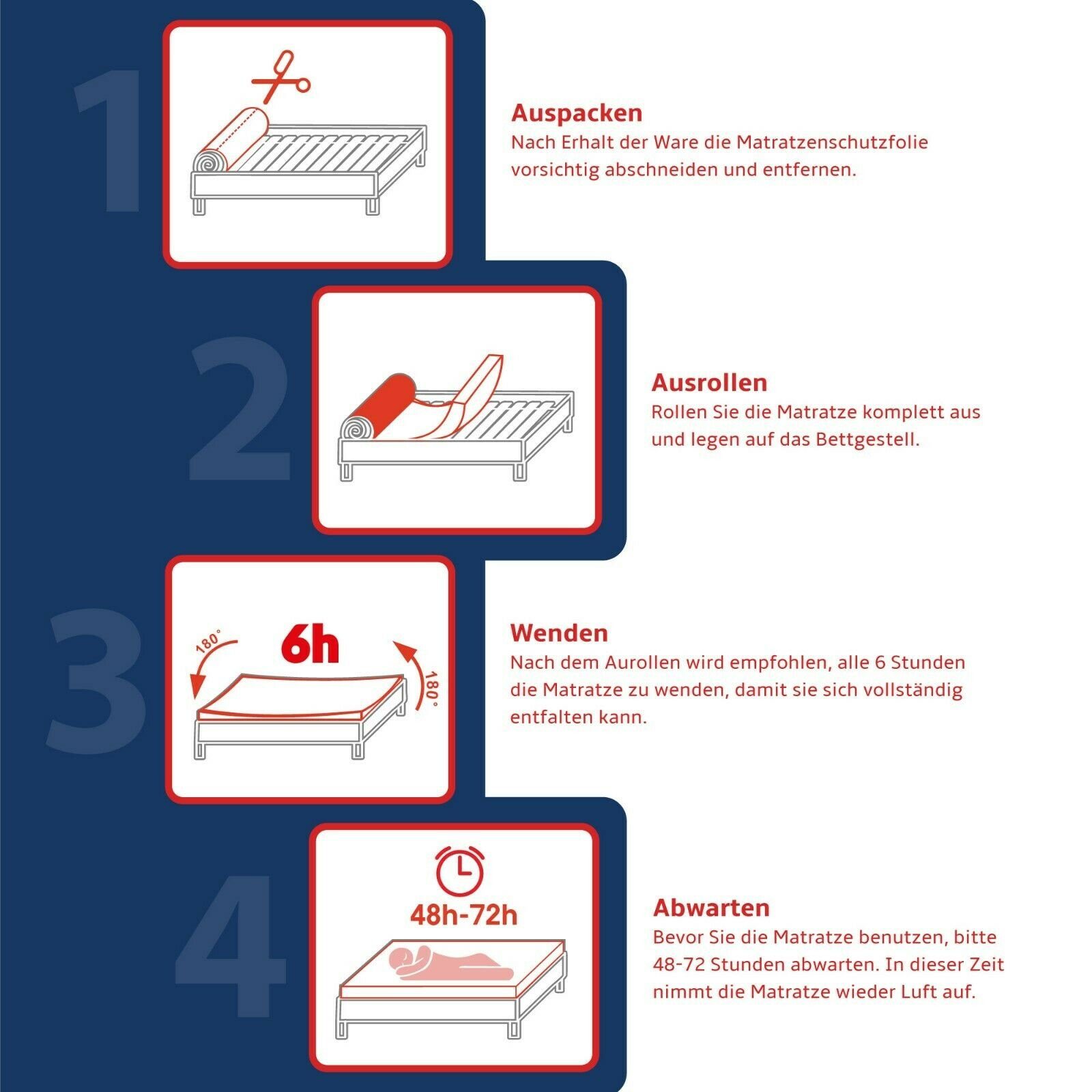 1

Auspacken
Nach Erhalt der Ware die Matratzenschutzfolie vorsichtig abschneiden und entfernen.

2

Ausrollen
Rollen Sie die Matratze komplett aus und legen auf das Bettgestell.

3

180°
6h
180°

Wenden
Nach dem Aurollen wird empfohlen, alle 6 Stunden die Matratze zu wenden, damit sie sich vollständig entfalten kann.

4

48h-72h

Abwarten
Bevor Sie die Matratze benutzen, bitte 48-72 Stunden abwarten. In dieser Zeit nimmt die Matratze wieder Luft auf.