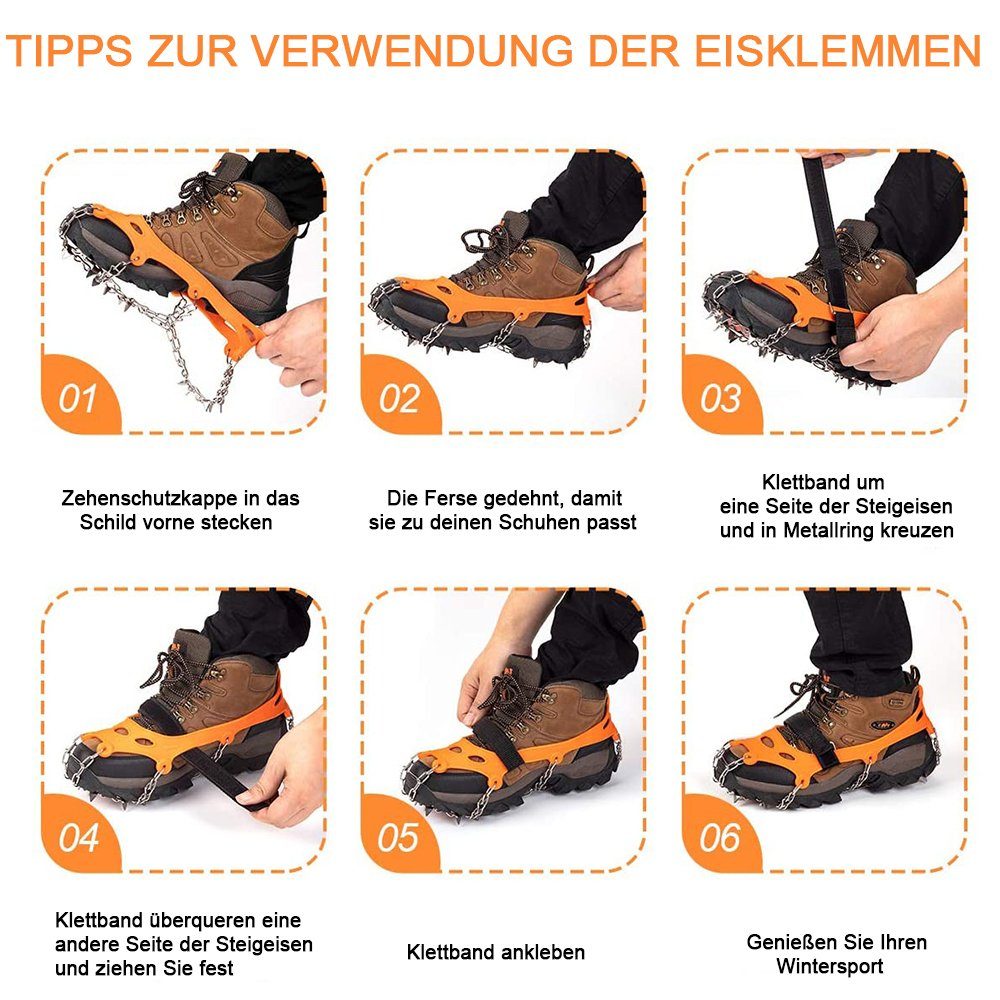 TIPPS ZUR VERWENDUNG DER EISKLEMMEN

01

Zehenschutzkappe in das Schild vorne stecken

02

Die Ferse gedehnt, damit sie zu deinen Schuhen passt

03

Klettband um eine Seite der Steigeisen und in Metallring kreuzen

04

Klettband überqueren eine andere Seite der Steigeisen und ziehen Sie fest

05

Klettband ankleben

06

Genießen Sie Ihren Wintersport