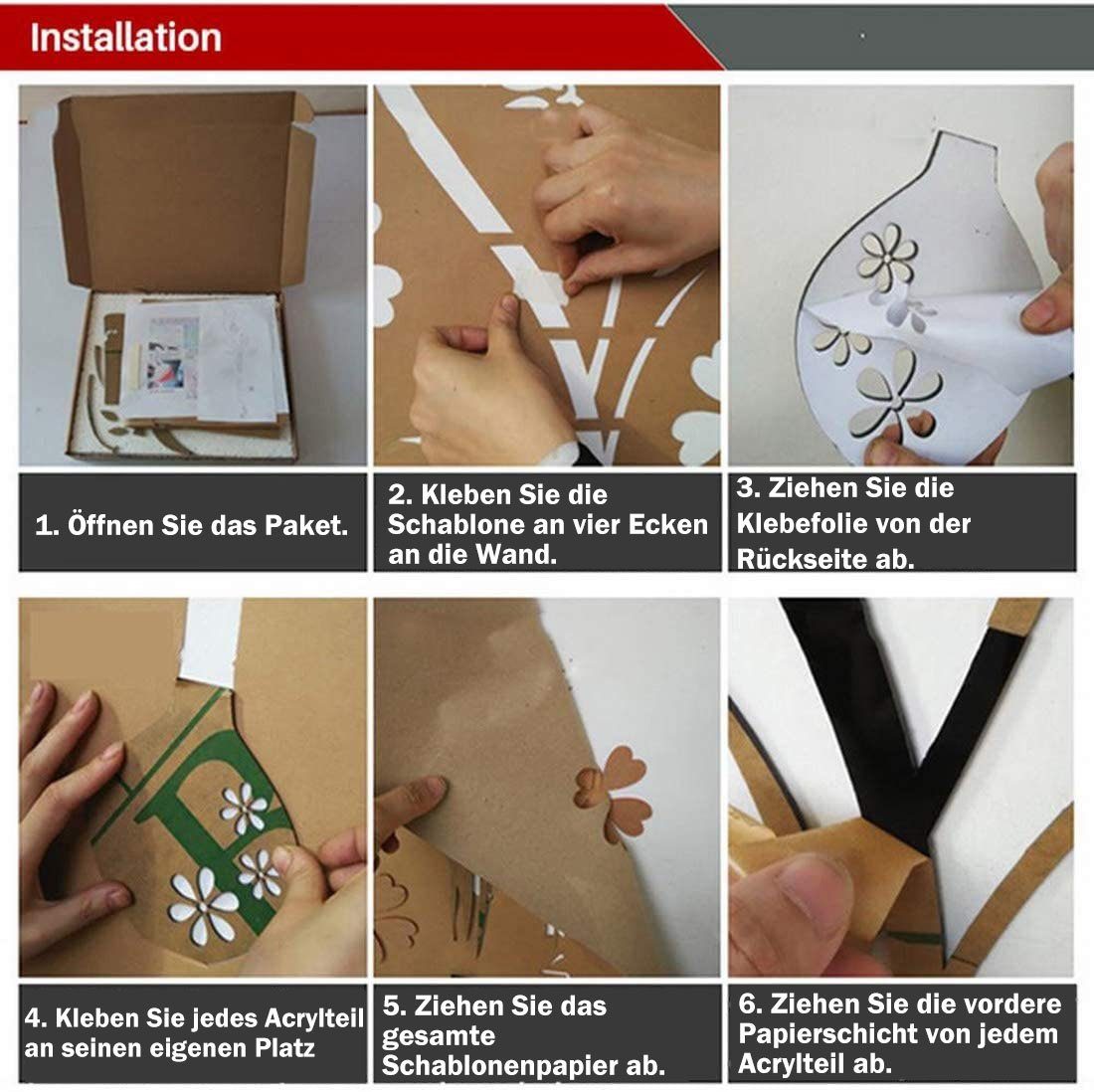 Installation

1. Öffnen Sie das Paket.

2. Kleben Sie die Schablone an vier Ecken an die Wand.

3. Ziehen Sie die Klebefolie von der Rückseite ab.

4. Kleben Sie jedes Acrylteil an seinen eigenen Platz

5. Ziehen Sie das gesamte Schablonenpapier ab.

6. Ziehen Sie die vordere Papierschicht von jedem Acrylteil ab.