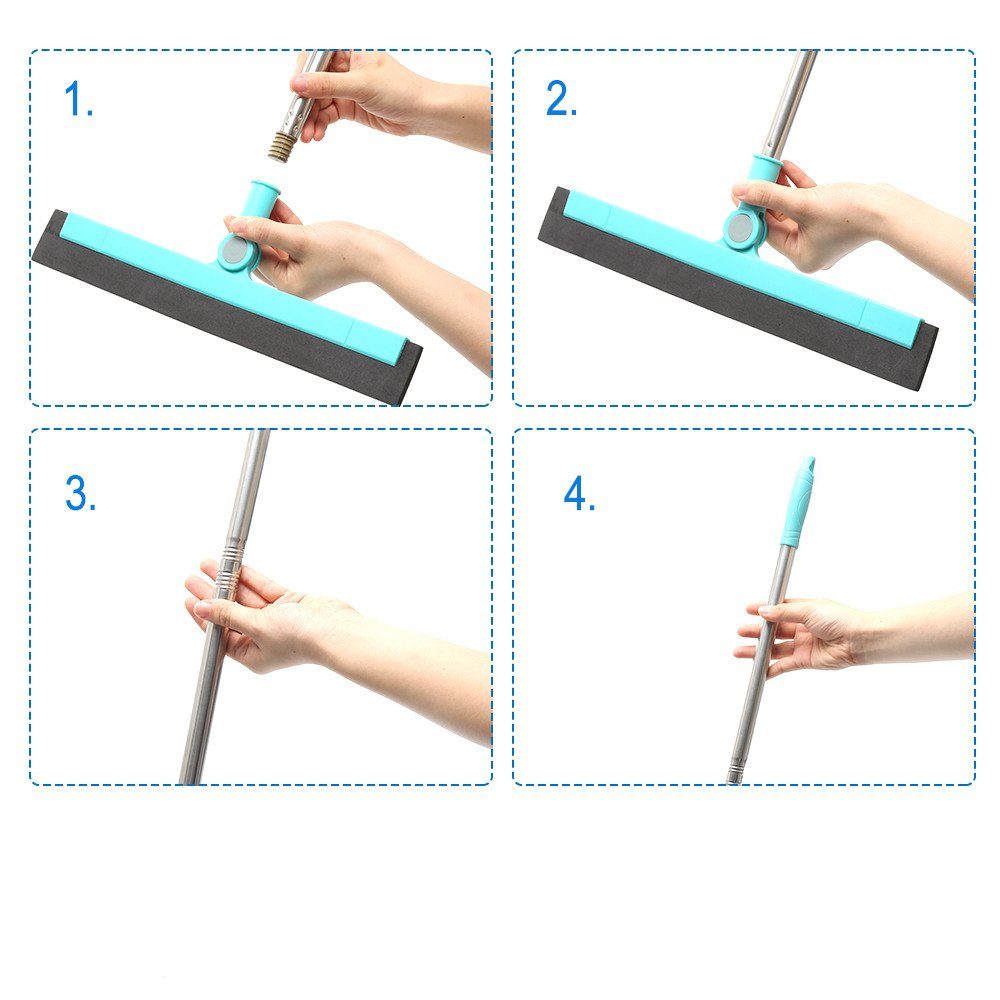 1.

2.

3.

4.