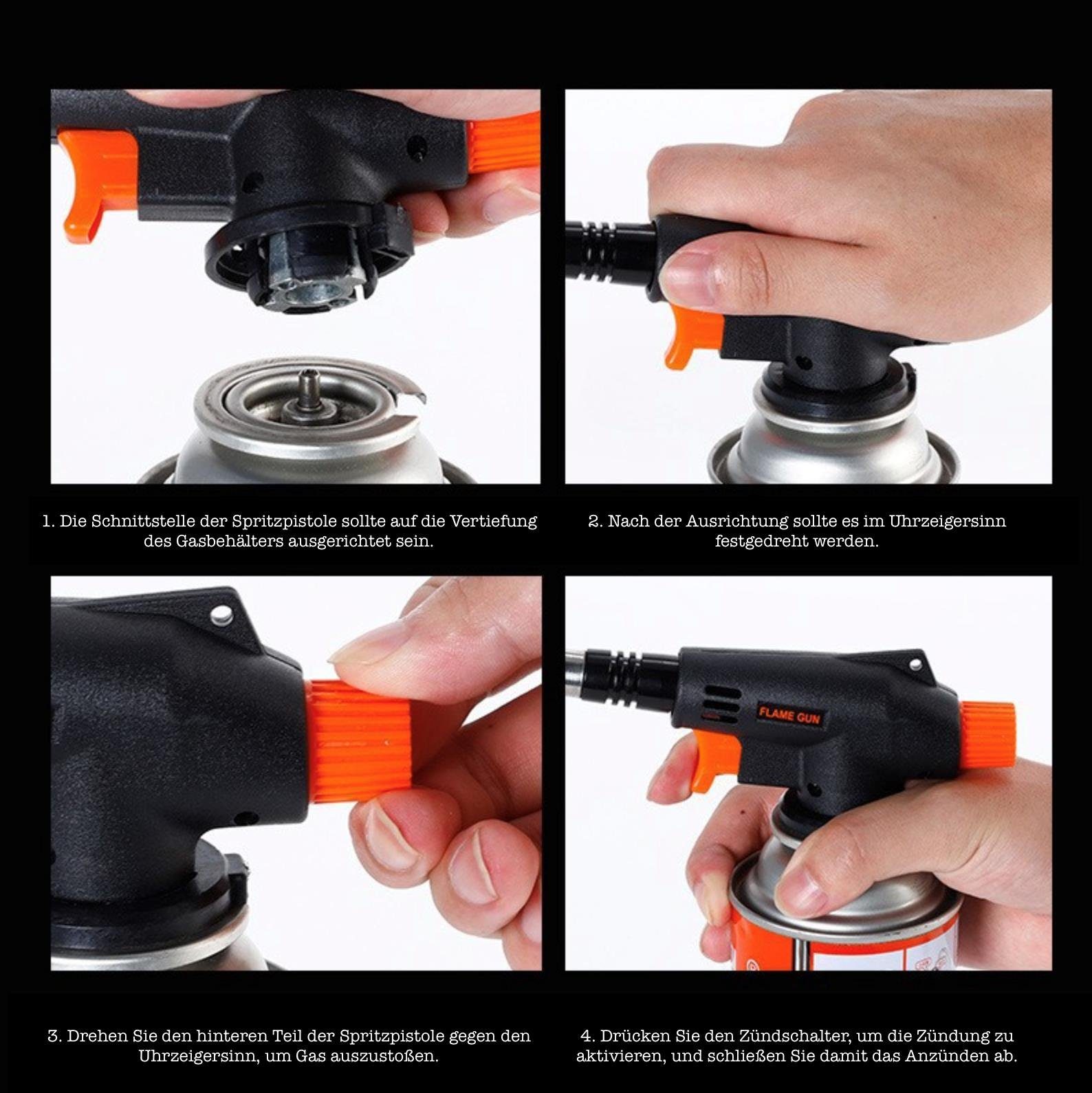 1. Die Schnittstelle der Spritzpistole sollte auf die Vertiefung des Gasbehälters ausgerichtet sein.

2. Nach der Ausrichtung sollte es im Uhrzeigersinn festgedreht werden.

FLAME GUN

3. Drehen Sie den hinteren Teil der Spritzpistole gegen den Uhrzeigersinn, um Gas auszustoßen.

4. Drücken Sie den Zündschalter, um die Zündung zu aktivieren, und schließen Sie damit das Anzünden ab.