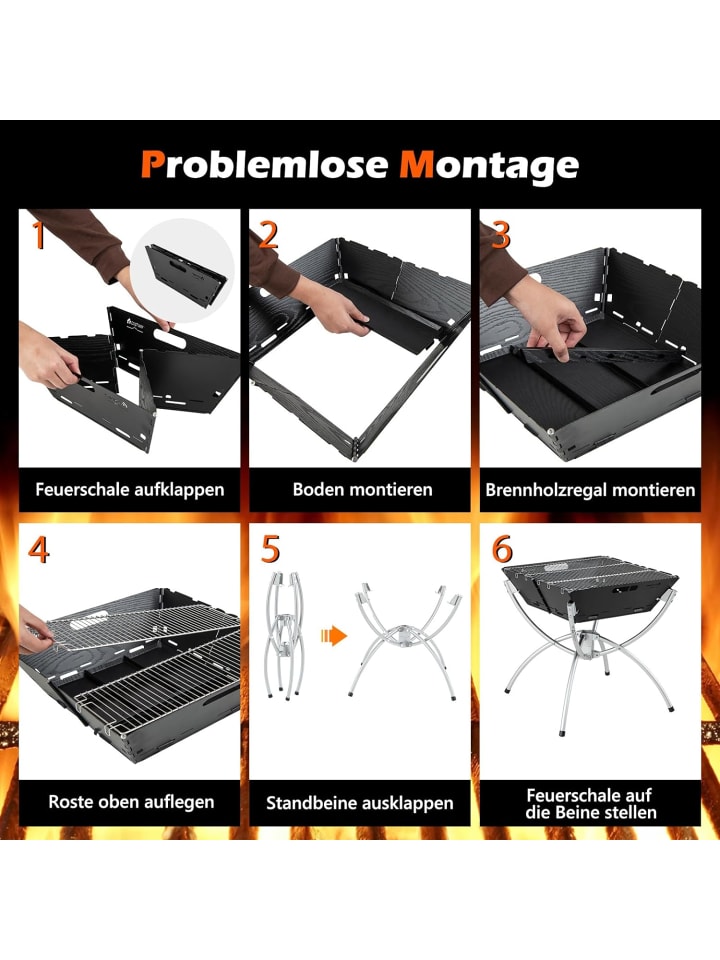 Problemlose Montage

1

Feuerschale aufklappen

2

Boden montieren

3

Brennholzregal montieren

4

Roste oben auflegen

5

Standbeine ausklappen

6

Feuerschale auf die Beine stellen