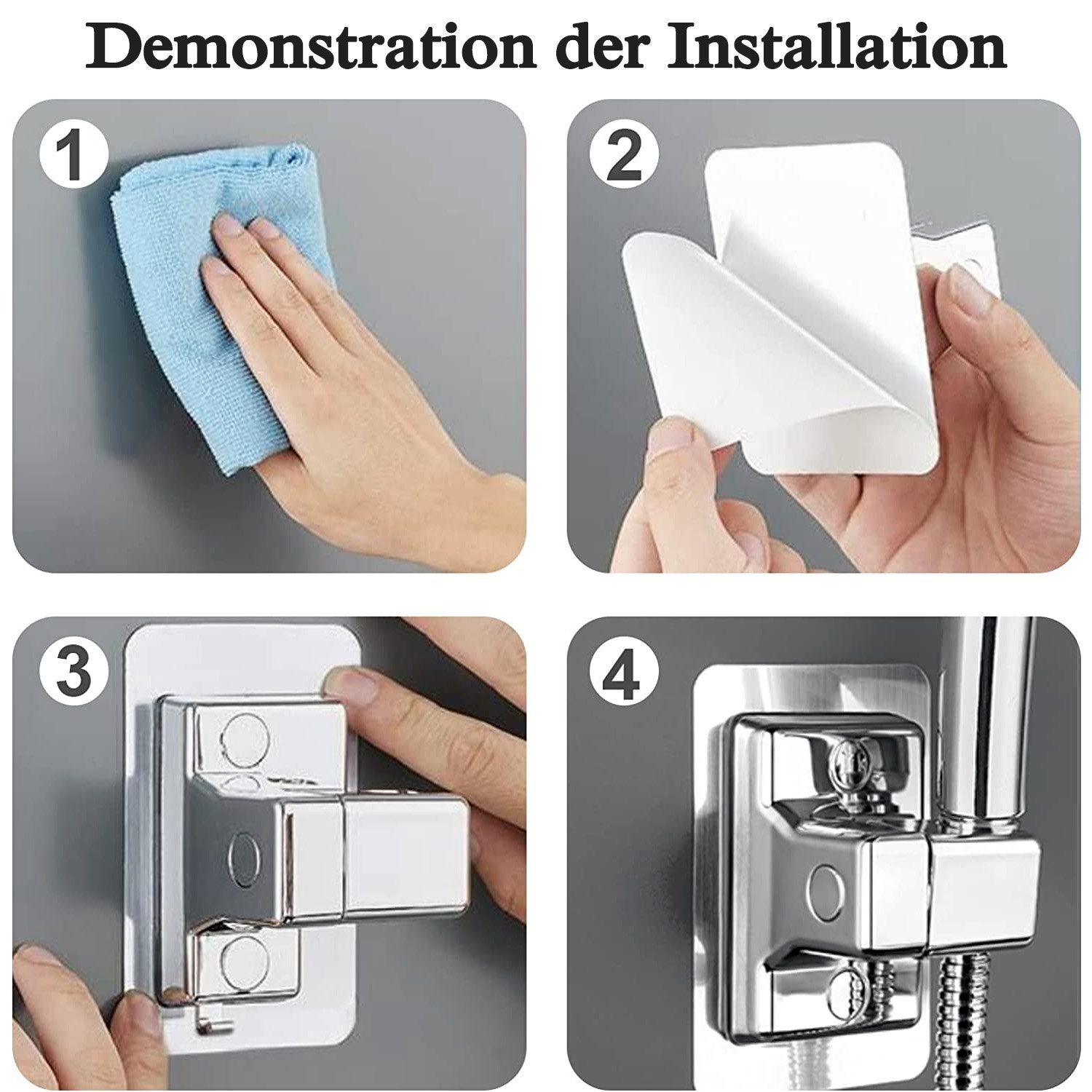 Demonstration der Installation

1

2

3

4