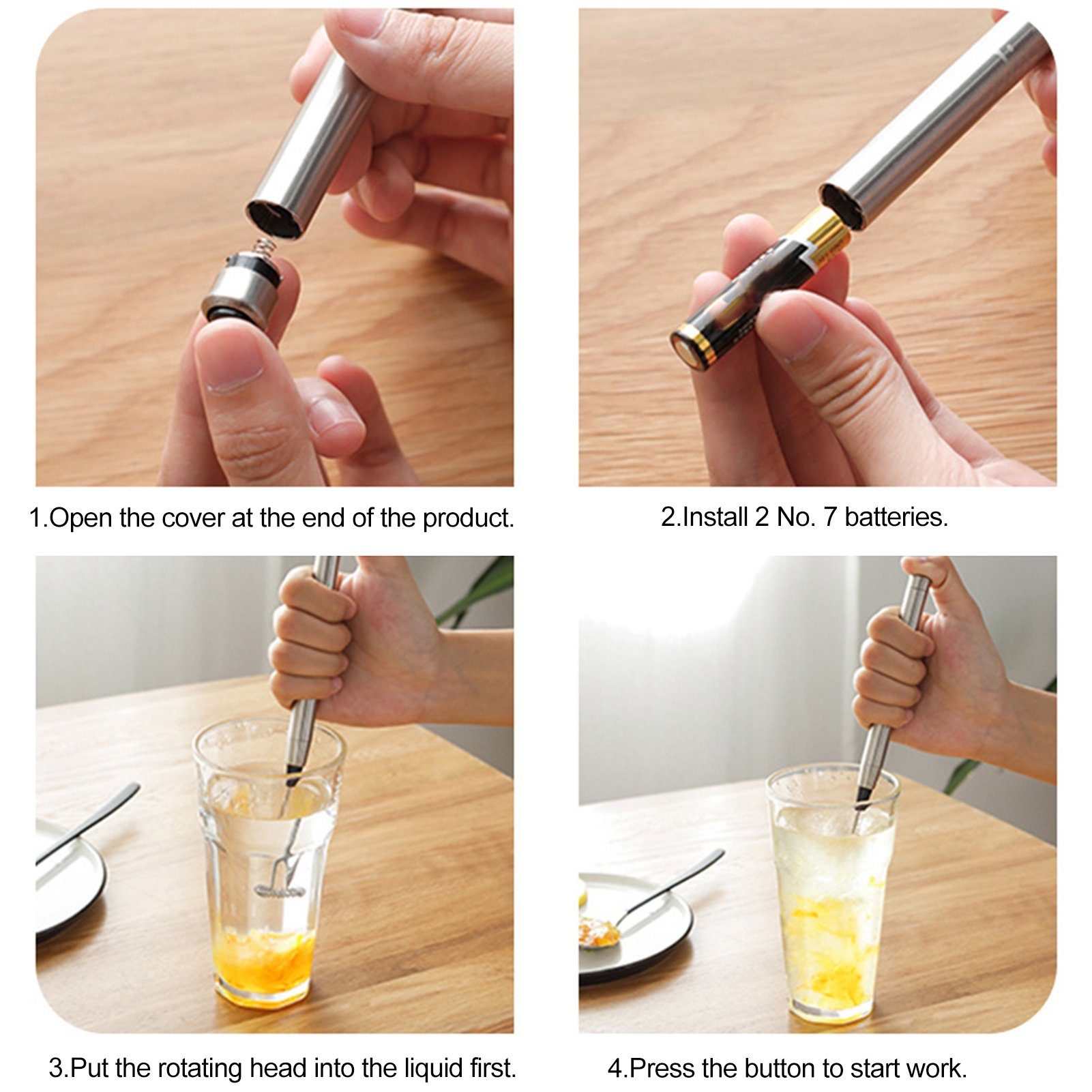 1.Open the cover at the end of the product.

2.Install 2 No. 7 batteries.

3.Put the rotating head into the liquid first.

4.Press the button to start work.