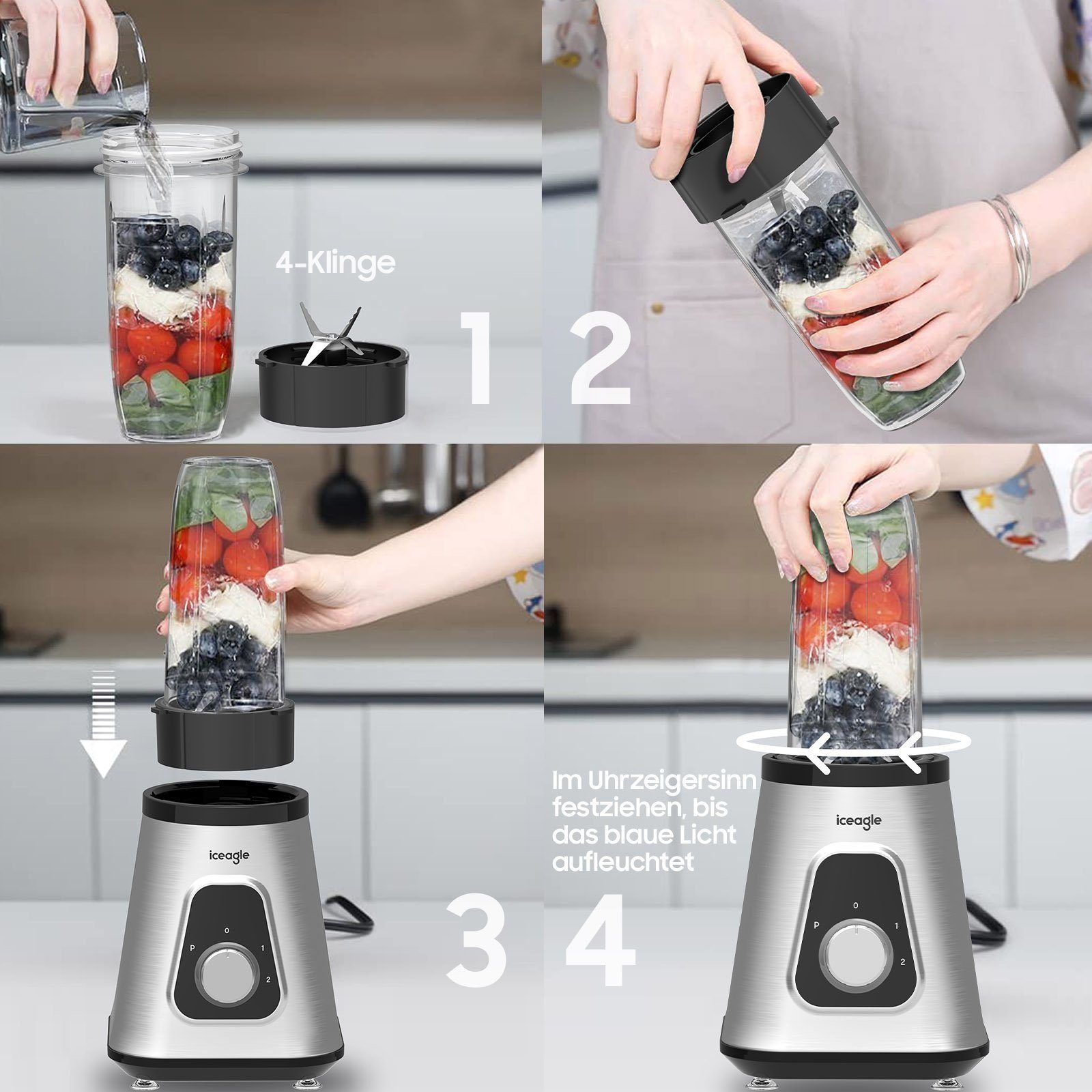 4-Klinge

1

2

iceagle

0
P
1
2

3

Im Uhrzeigersinn festziehen, bis das blaue Licht aufleuchtet

4

iceagle

0
P
1
2