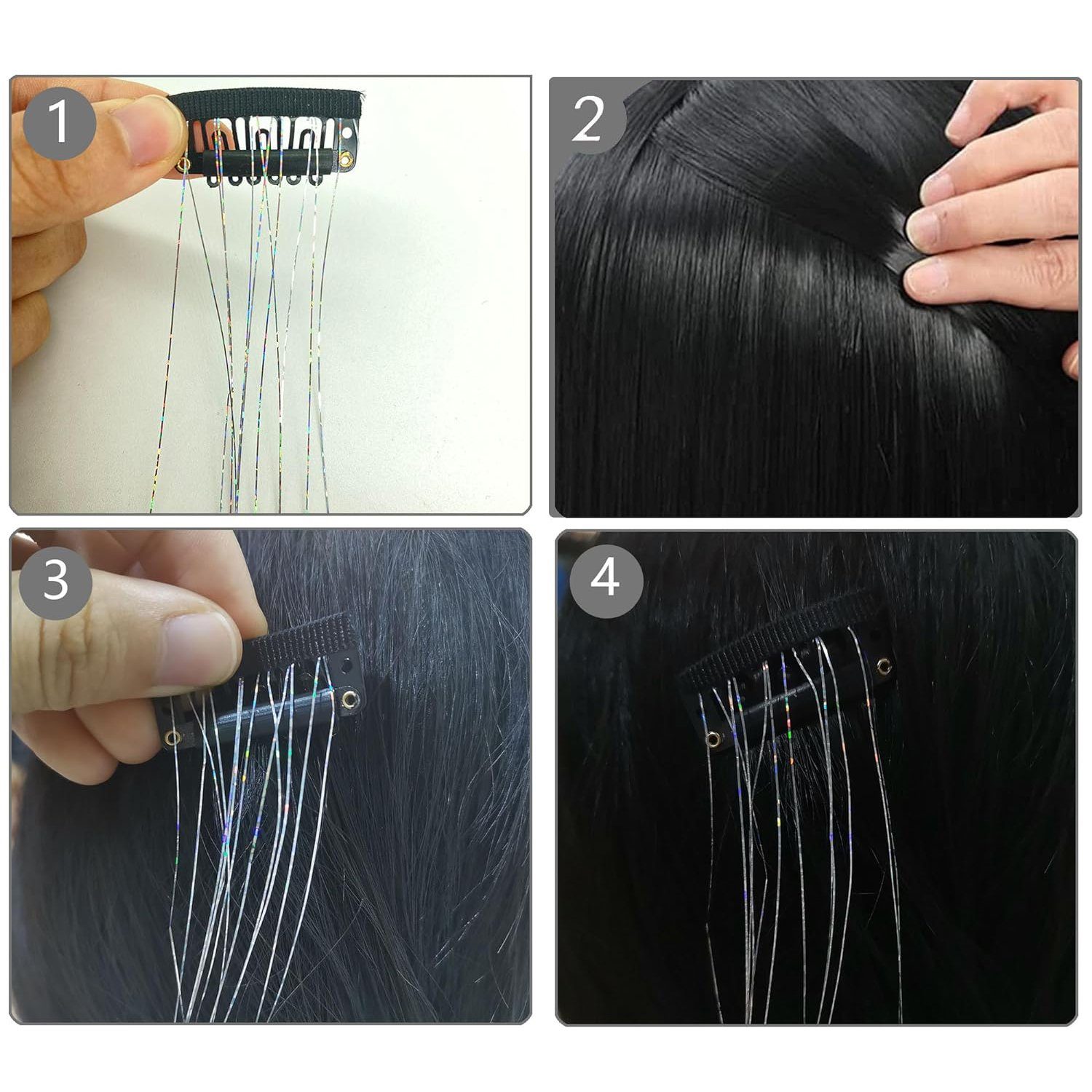 1

2

3

4