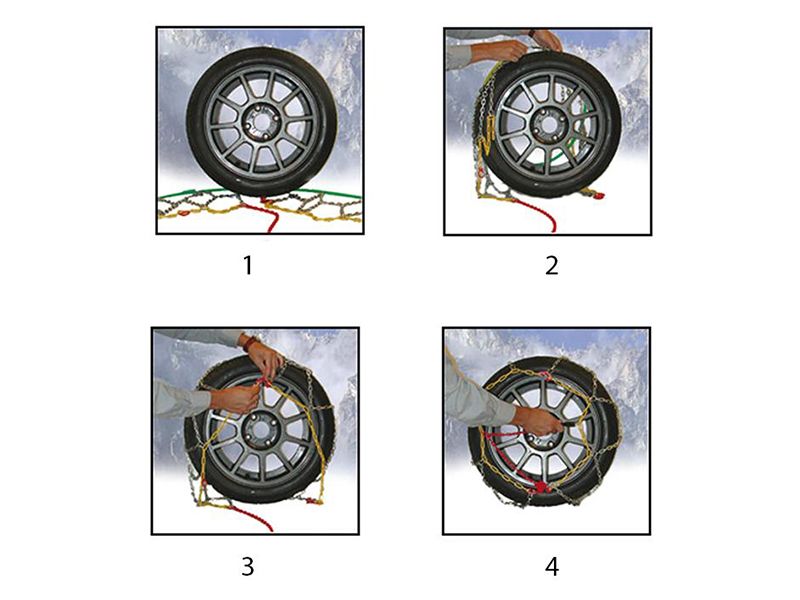 1

2

3

4