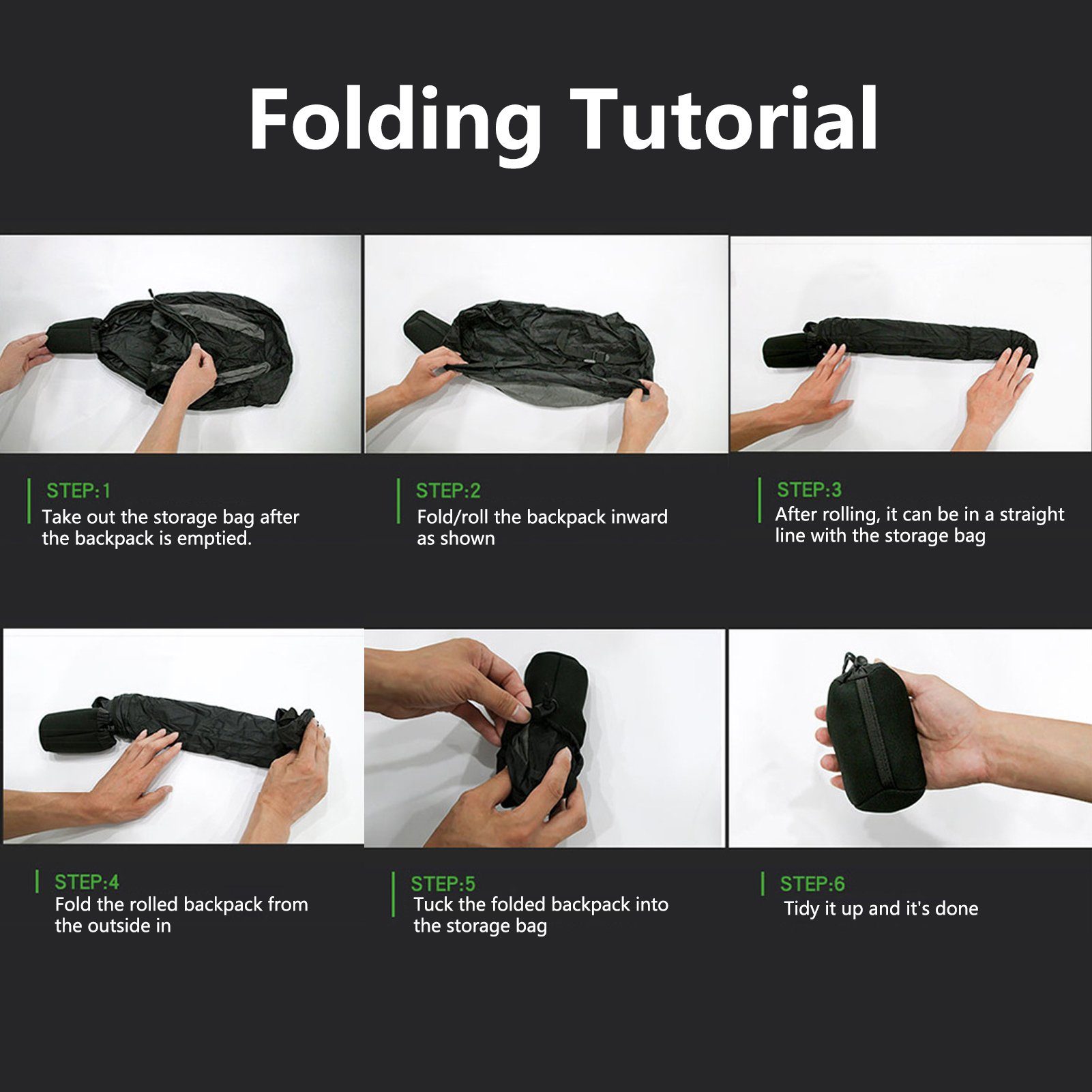 Folding Tutorial

STEP:1
Take out the storage bag after the backpack is emptied.

STEP:2
Fold/roll the backpack inward as shown

STEP:3
After rolling, it can be in a straight line with the storage bag

STEP:4
Fold the rolled backpack from the outside in

STEP:5
Tuck the folded backpack into the storage bag

STEP:6
Tidy it up and it's done