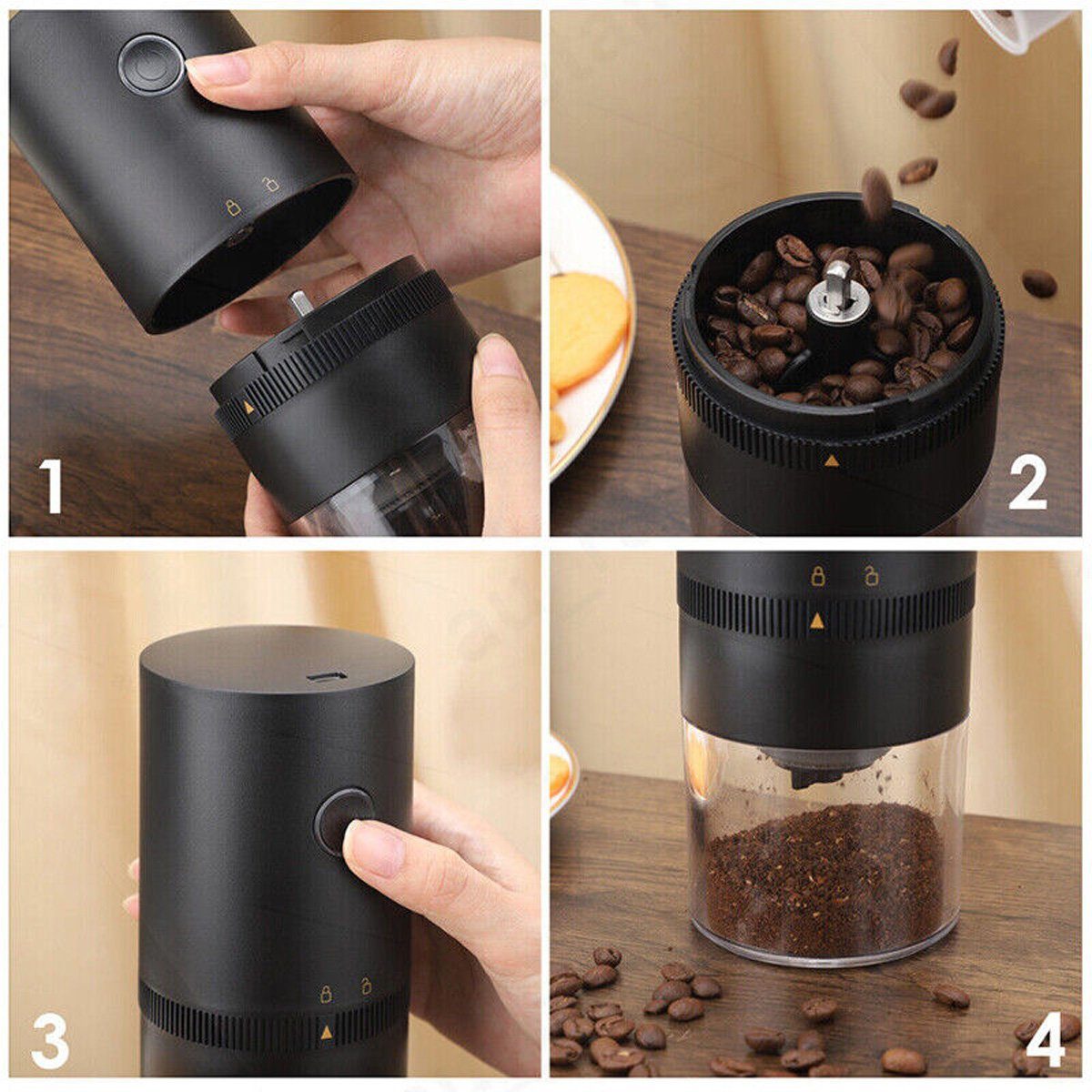 1

2

3

4