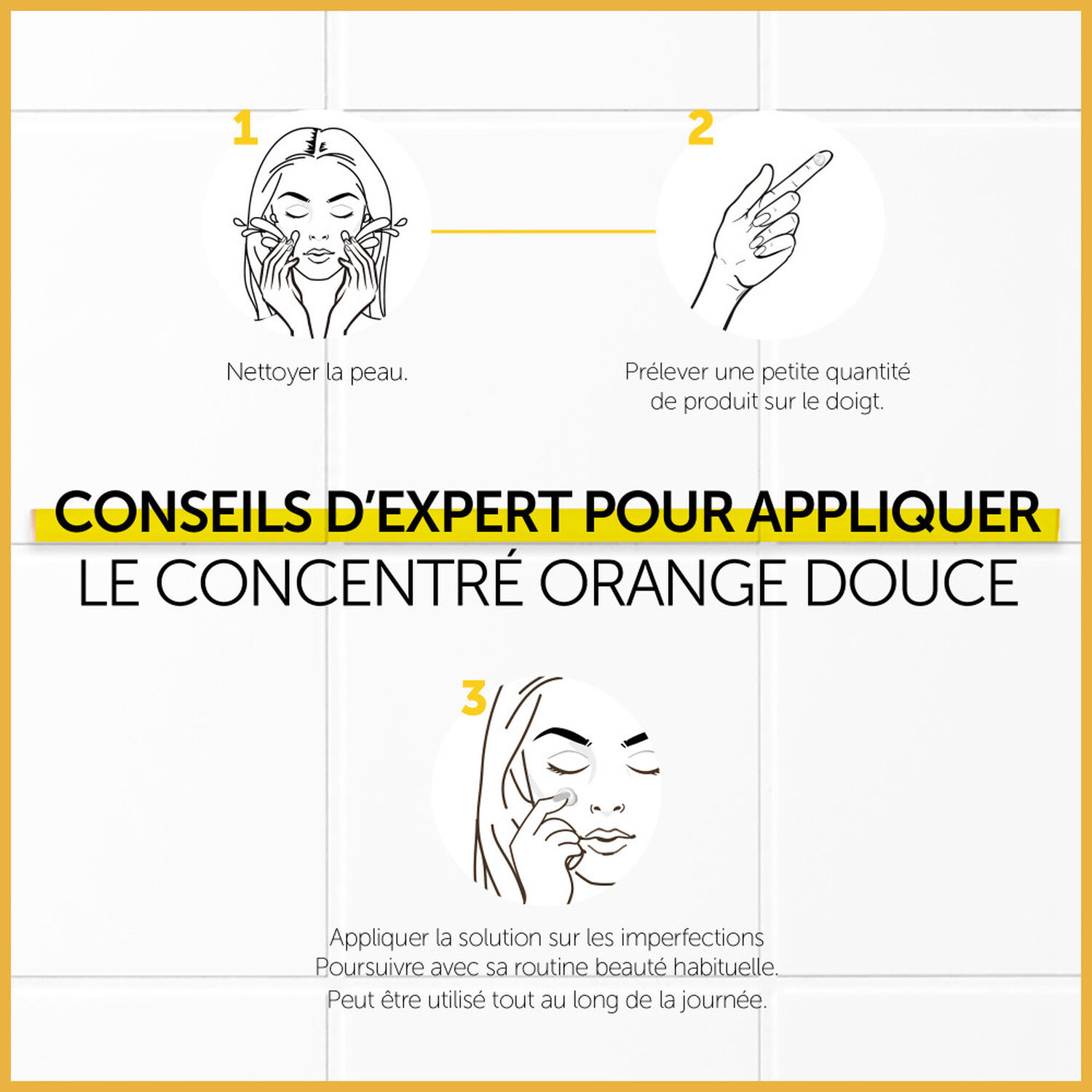 1

Nettoyer la peau.

2

Prélever une petite quantité de produit sur le doigt.

CONSEILS D'EXPERT POUR APPLIQUER
LE CONCENTRÉ ORANGE DOUCE

3

Appliquer la solution sur les imperfections
Poursuivre avec sa routine beauté habituelle.
Peut être utilisé tout au long de la journée.