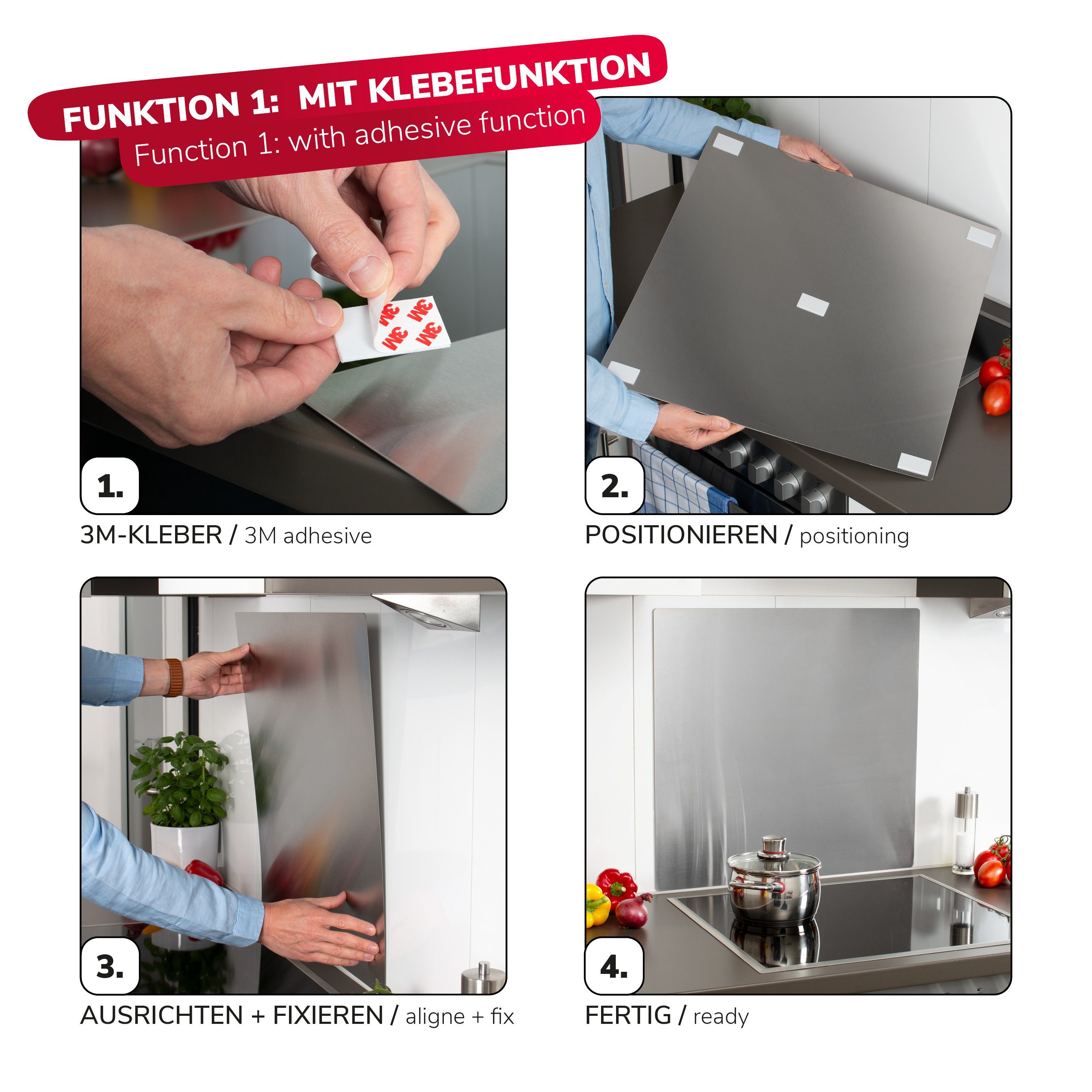 FUNKTION 1: MIT KLEBEFUNKTION
Function 1: with adhesive function

3M 3M
3M 3M

1.
3M-KLEBER / 3M adhesive

2.
POSITIONIEREN / positioning

3.
AUSRICHTEN + FIXIEREN / aligne + fix

4.
FERTIG / ready