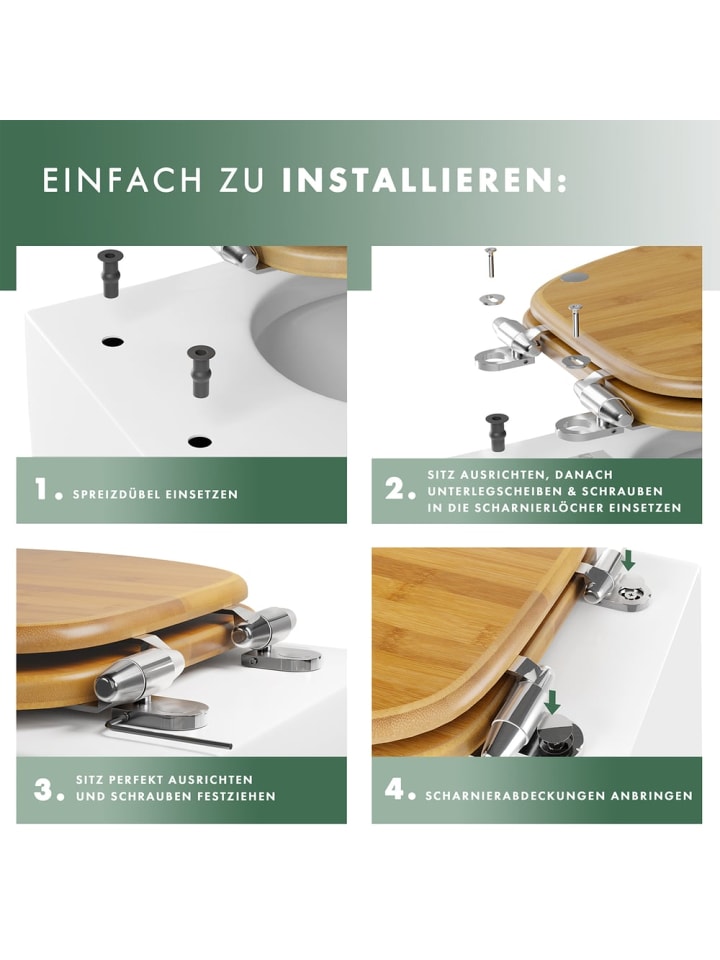 EINFACH ZU INSTALLIEREN:

1. SPREIZDÜBEL EINSETZEN

2. SITZ AUSRICHTEN, DANACH UNTERLEGSCHEIBEN & SCHRAUBEN IN DIE SCHARNIERLÖCHER EINSETZEN

3. SITZ PERFEKT AUSRICHTEN UND SCHRAUBEN FESTZIEHEN

4. SCHARNIERABDECKUNGEN ANBRINGEN