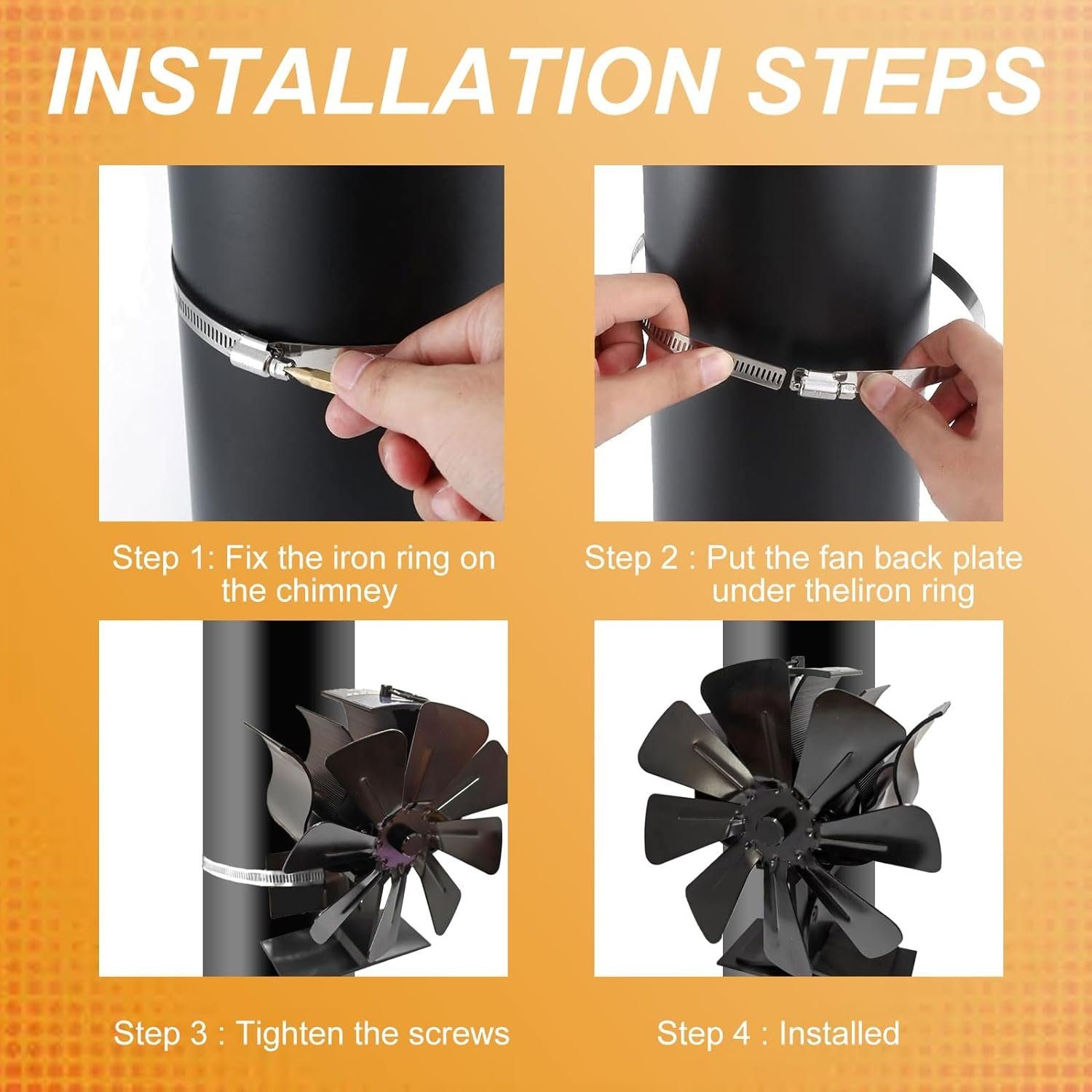 INSTALLATION STEPS

Step 1: Fix the iron ring on the chimney

Step 2 : Put the fan back plate under theliron ring

Step 3 : Tighten the screws

Step 4 : Installed