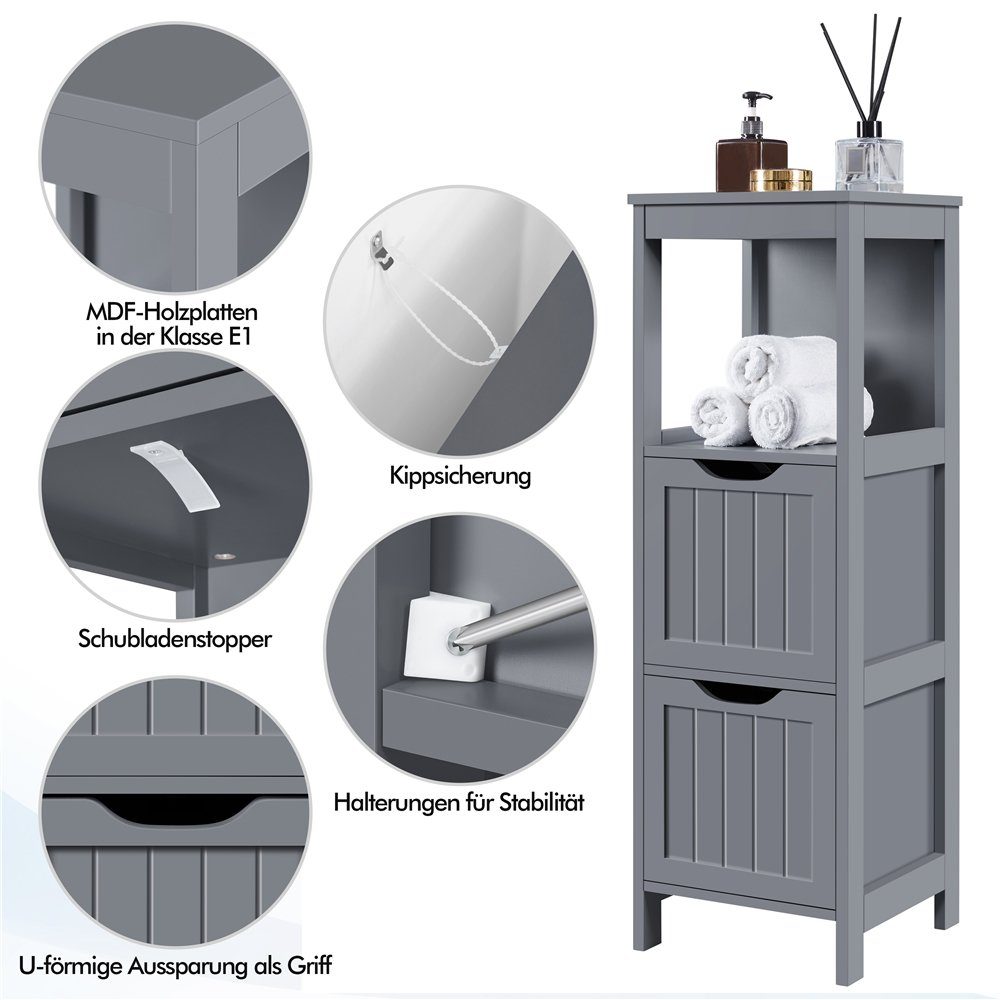 MDF-Holzplatten in der Klasse E1

Kippsicherung

Schubladenstopper

Halterungen für Stabilität

U-förmige Aussparung als Griff