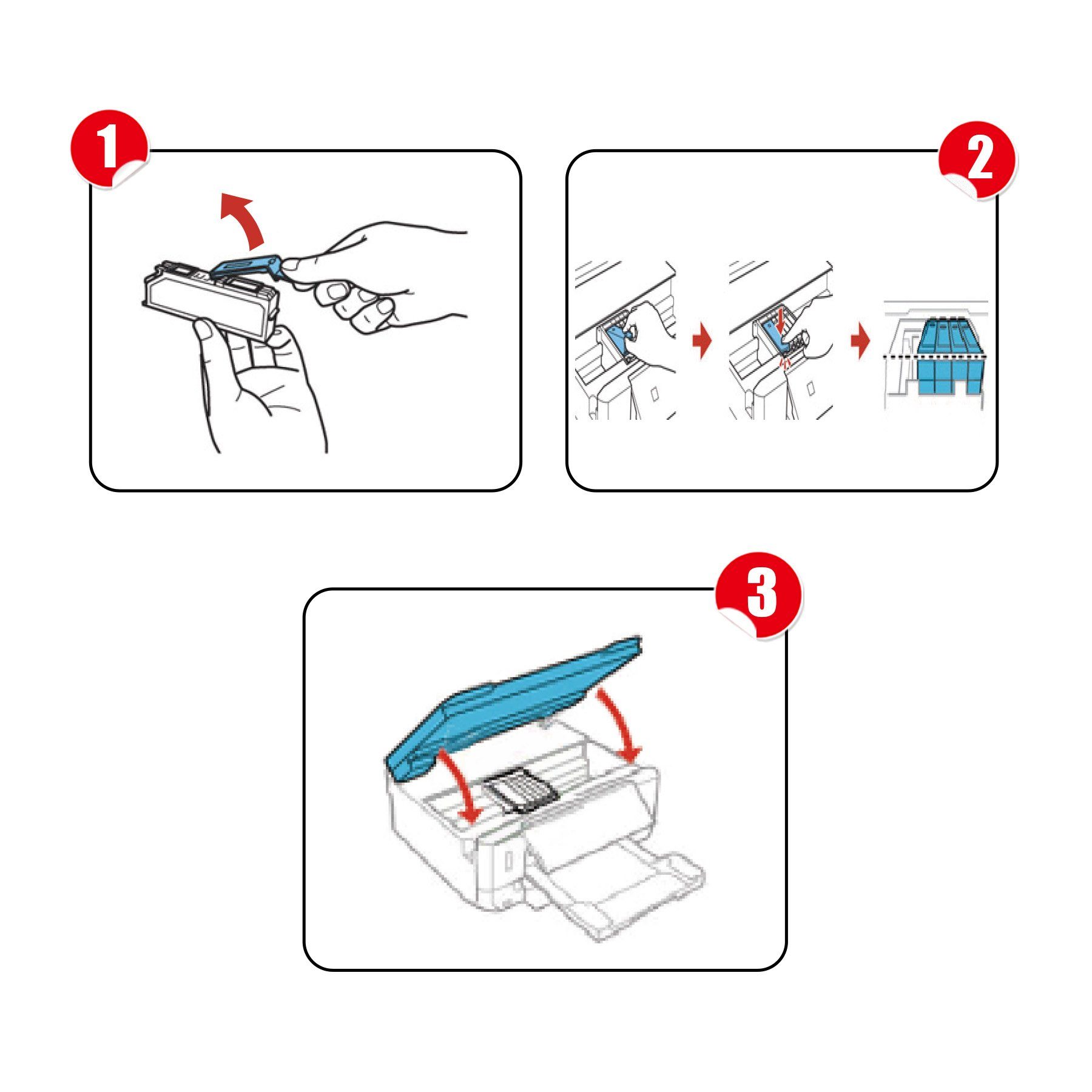 1

2

3