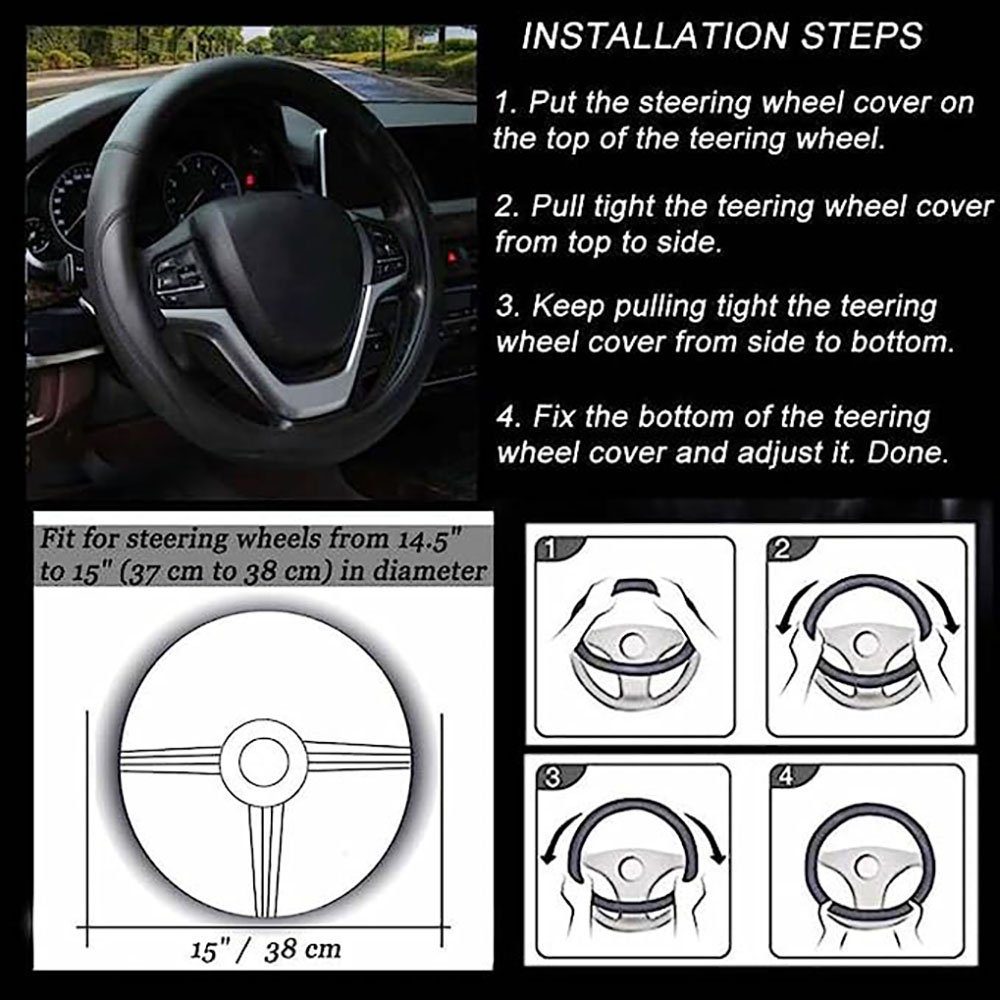 INSTALLATION STEPS

1. Put the steering wheel cover on the top of the teering wheel.

2. Pull tight the teering wheel cover from top to side.

3. Keep pulling tight the teering wheel cover from side to bottom.

4. Fix the bottom of the teering wheel cover and adjust it. Done.

Fit for steering wheels from 14.5" to 15" (37 cm to 38 cm) in diameter

15" / 38 cm

1

2

3

4