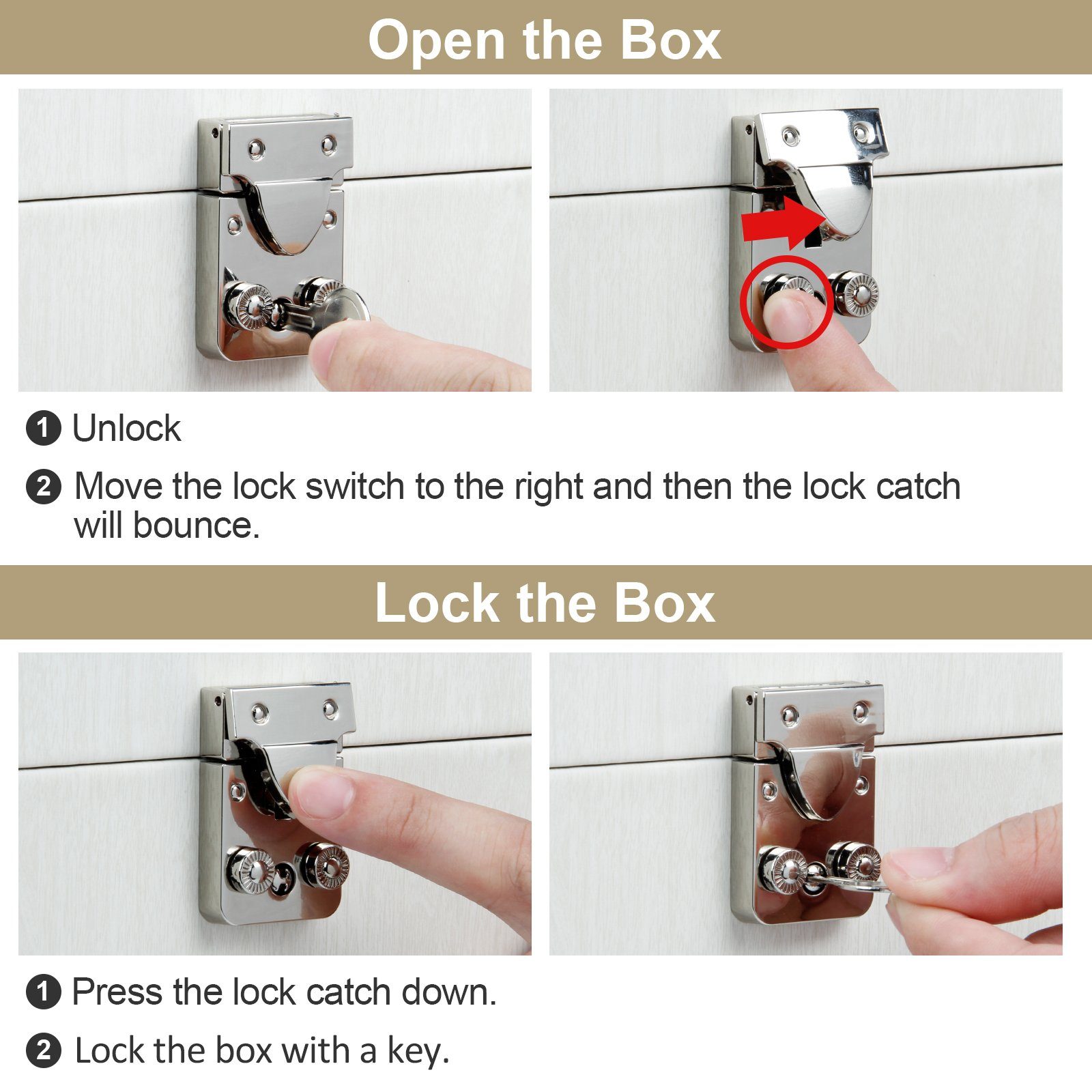 Open the Box

1 Unlock

2 Move the lock switch to the right and then the lock catch will bounce.

Lock the Box

1 Press the lock catch down.

2 Lock the box with a key.