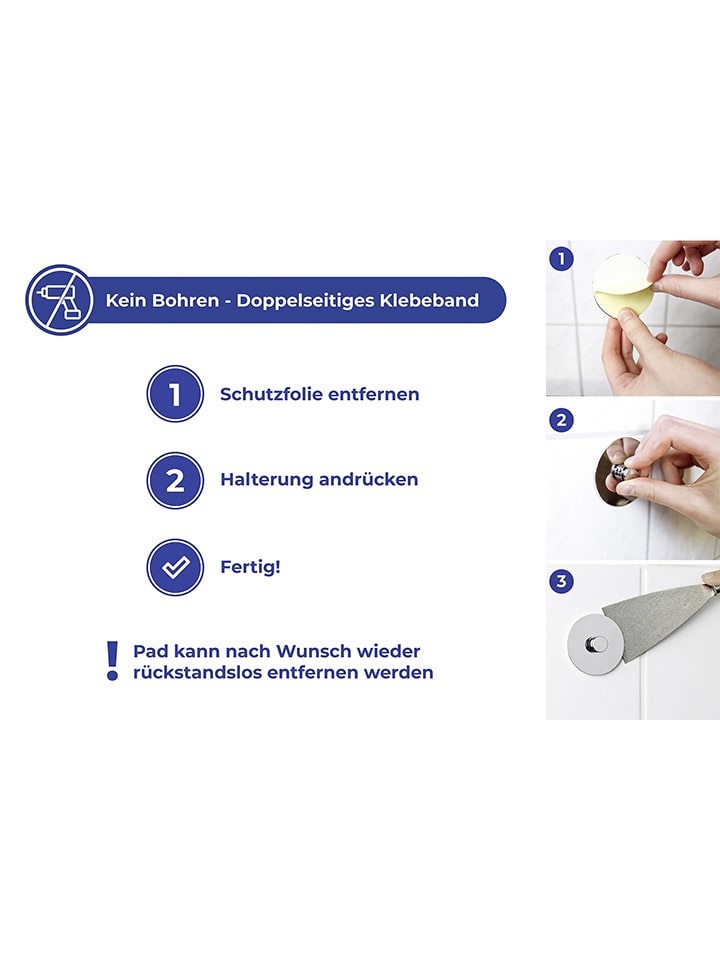 Kein Bohren - Doppelseitiges Klebeband

1 Schutzfolie entfernen

2 Halterung andrücken

Fertig!

! Pad kann nach Wunsch wieder rückstandslos entfernen werden

1

2

3