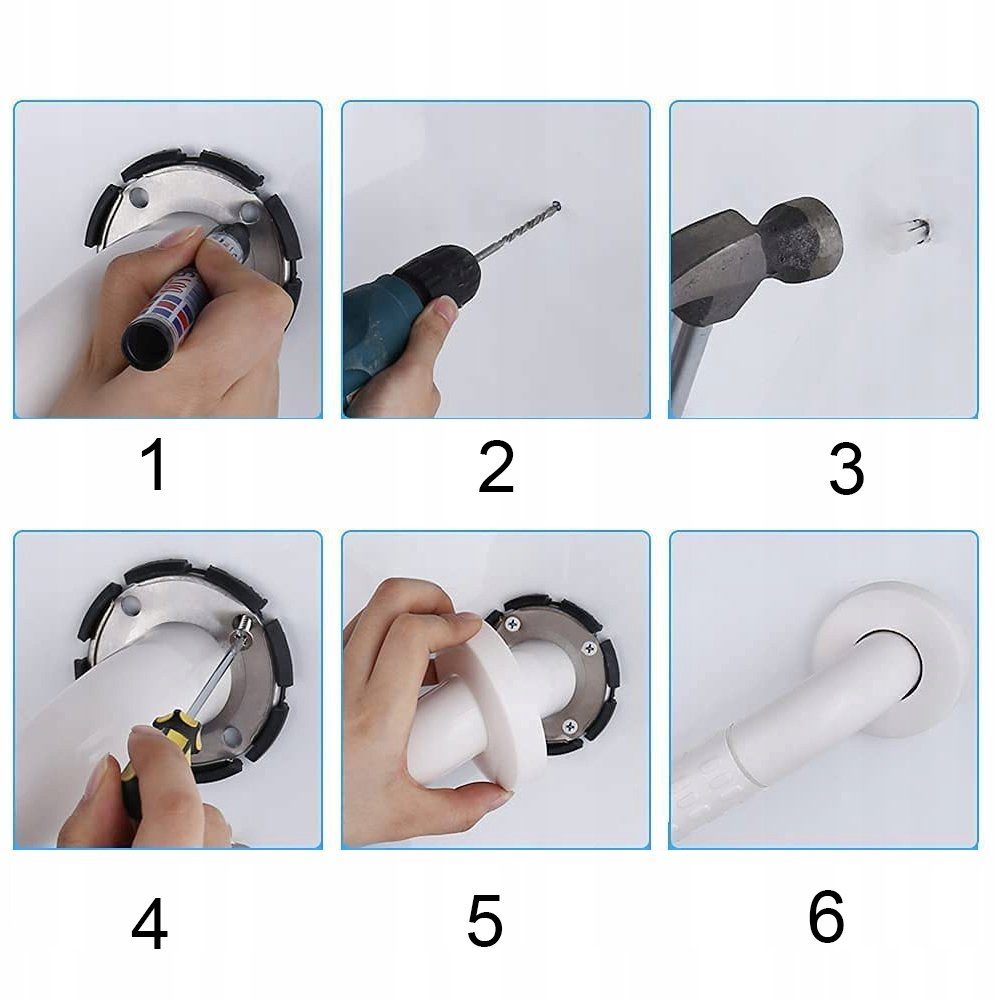 1

2

3

4

5

6