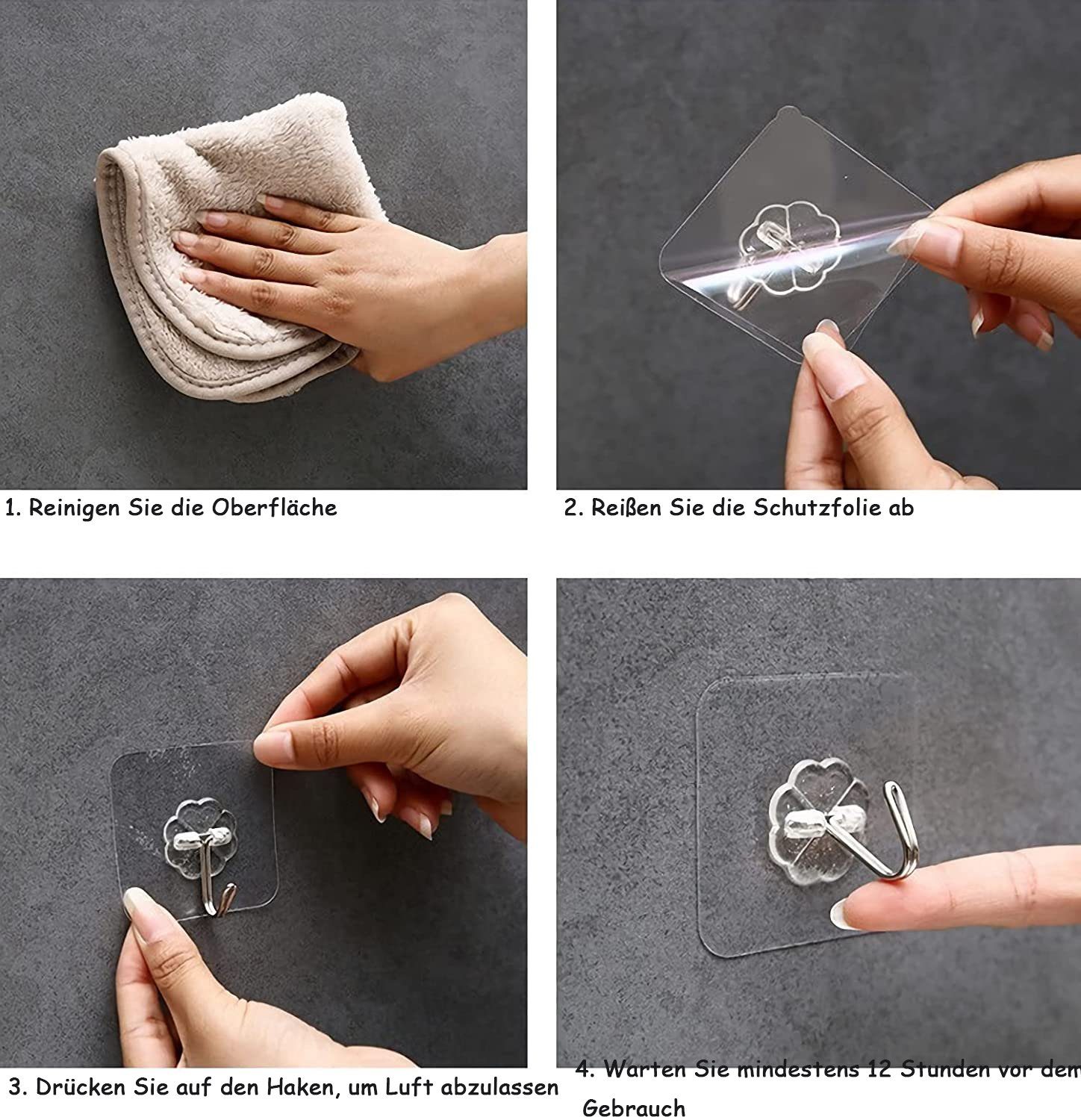 1. Reinigen Sie die Oberfläche

2. Reißen Sie die Schutzfolie ab

3. Drücken Sie auf den Haken, um Luft abzulassen

4. Warten Sie mindestens 12 Stunden vor dem Gebrauch