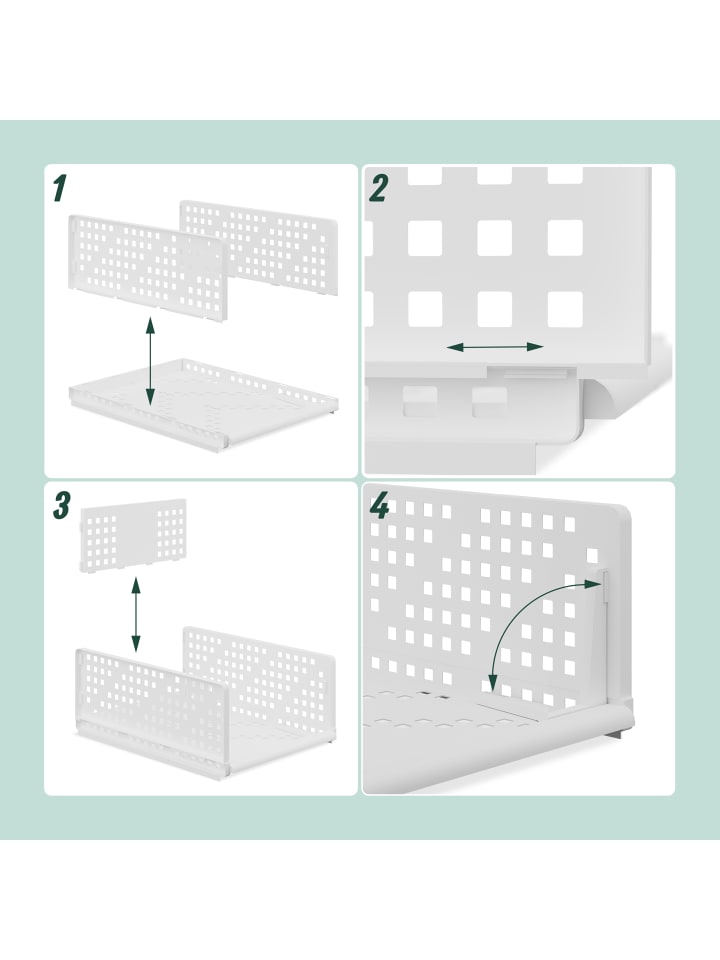 1

2

3

4